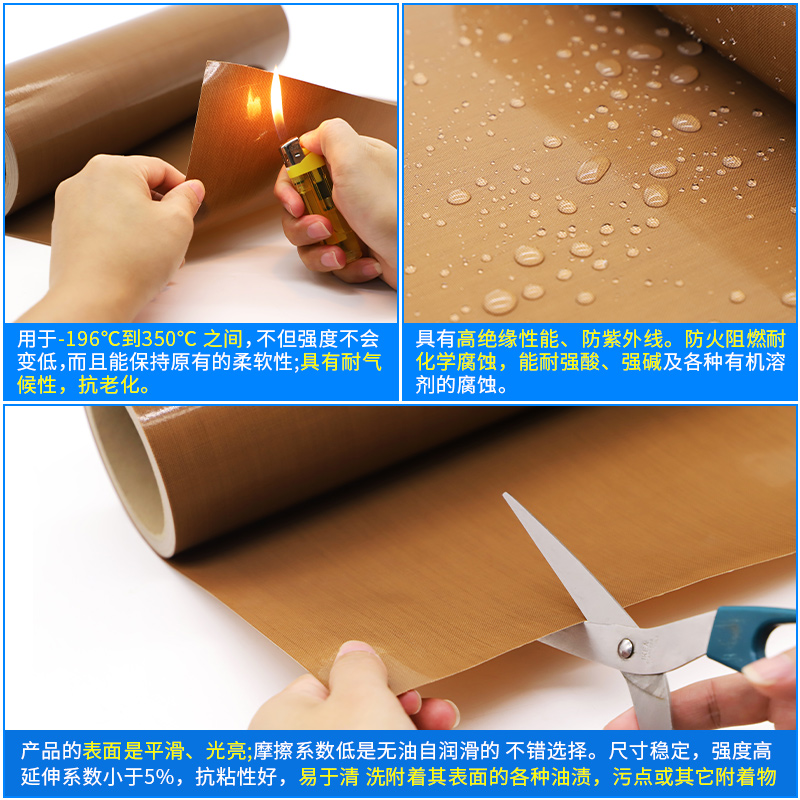 用于-196°C到350°C 之间，不但强度不会变低，而且能保持原有的柔软性;具有耐气候性，抗老化。

具有高绝缘性能、防紫外线。防火阻燃耐化学腐蚀，能耐强酸、强碱及各种有机溶剂的腐蚀。

产品的表面是平滑、光亮;摩擦系数低是无油自润滑的 不错选择。尺寸稳定，强度高延伸系数小于5%，抗粘性好，易于清 洗附着其表面的各种油渍，污点或其它附着物