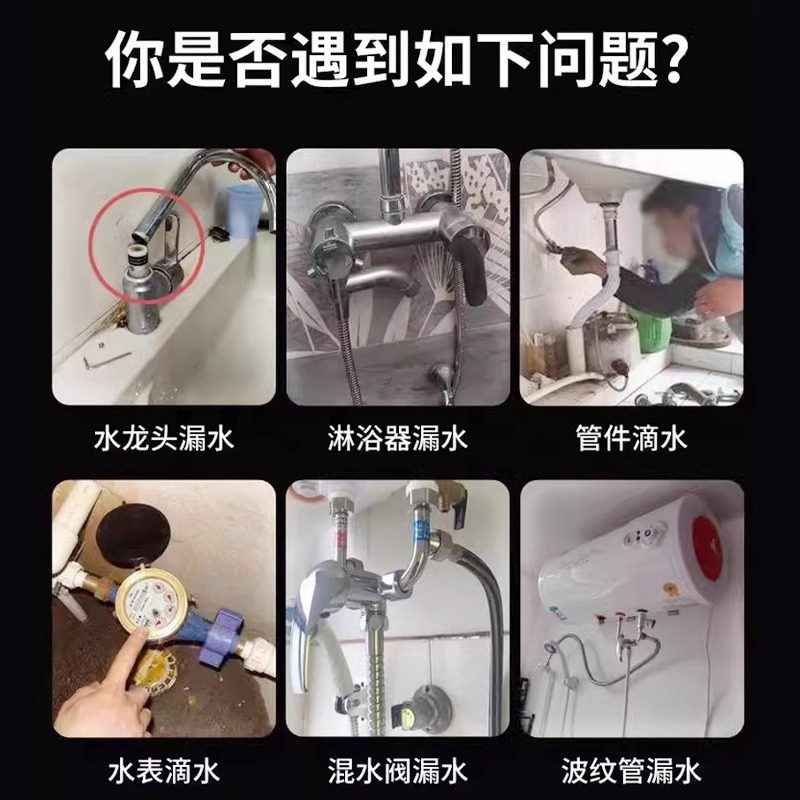 你是否遇到如下问题？

水龙头漏水

淋浴器漏水

管件滴水

水表滴水

混水阀漏水

波纹管漏水