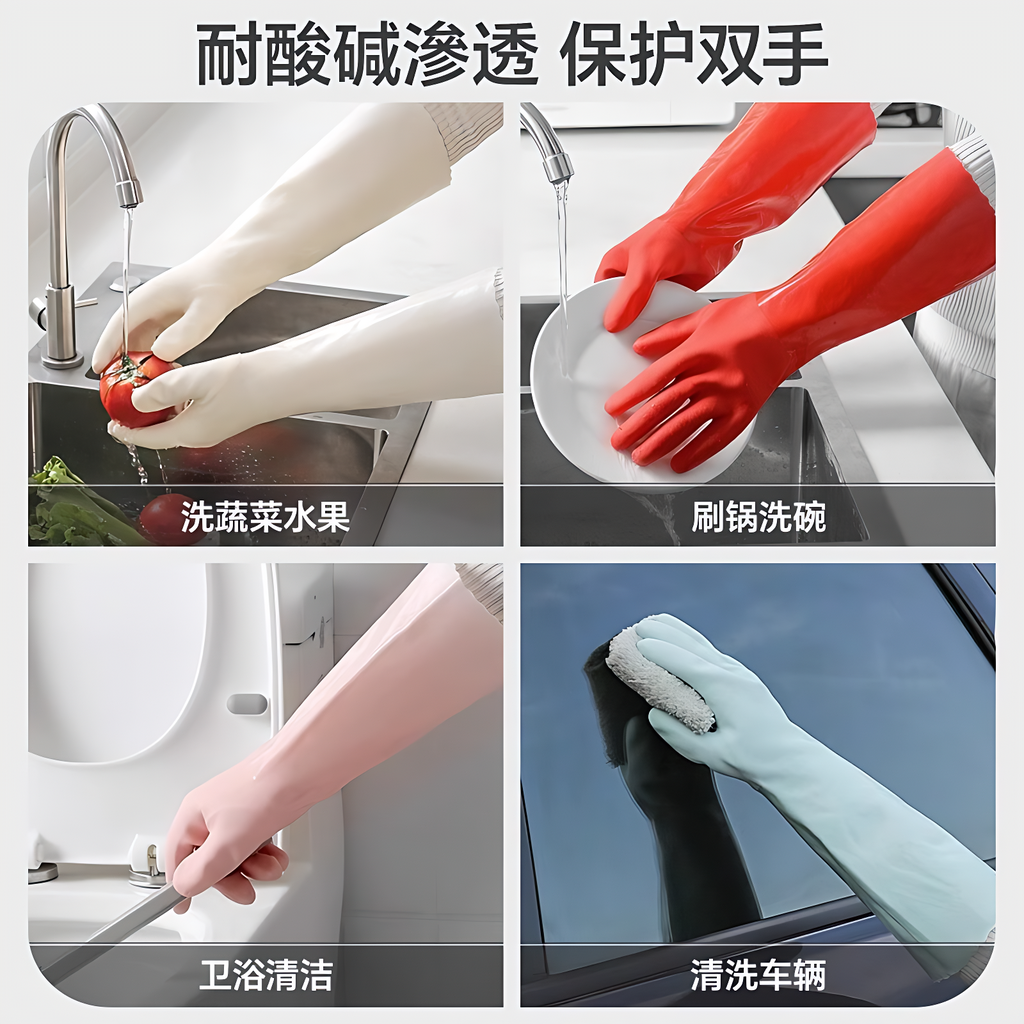 耐酸碱渗透 保护双手

洗蔬菜水果

刷锅洗碗

卫浴清洁

清洗车辆