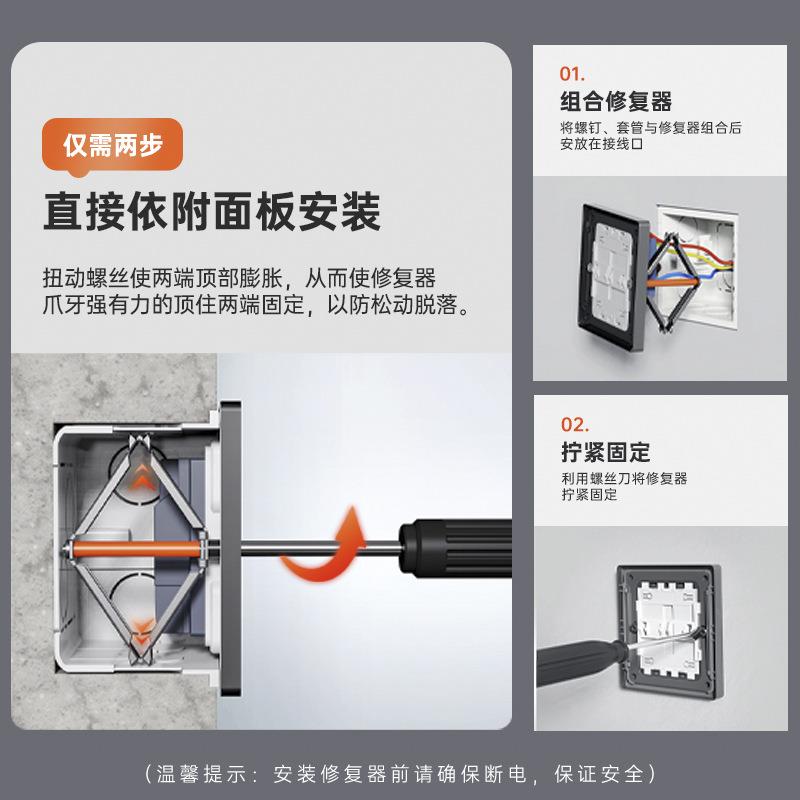 仅需两步

直接依附面板安装

扭动螺丝使两端顶部膨胀，从而使修复器爪牙强有力的顶住两端固定，以防松动脱落。

01.
组合修复器
将螺钉、套管与修复器组合后安放在接线口

02.
拧紧固定
利用螺丝刀将修复器拧紧固定

（温馨提示：安装修复器前请确保断电，保证安全）