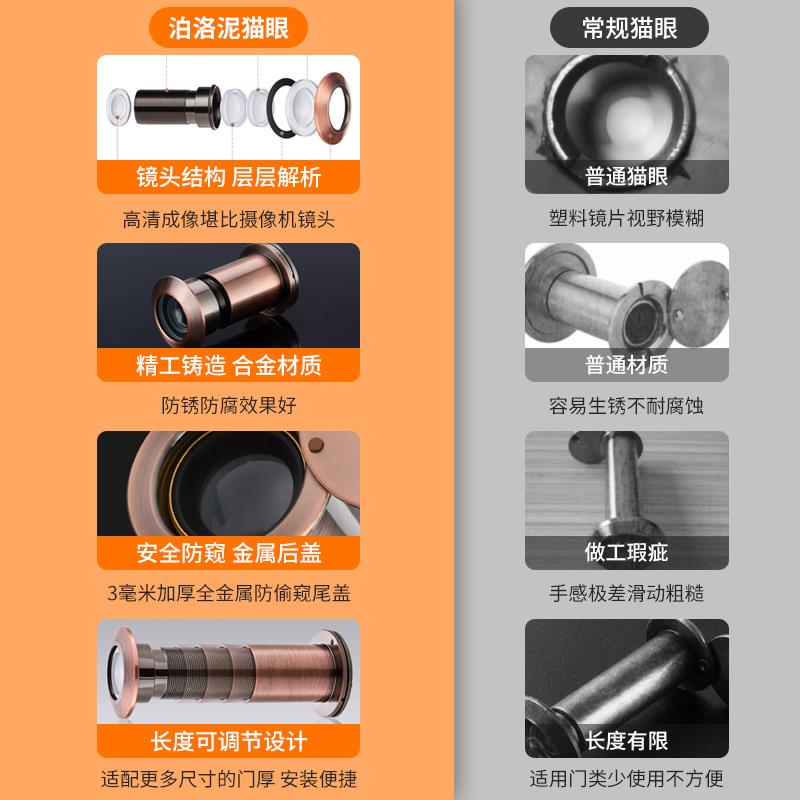 泊洛泥猫眼

镜头结构 层层解析

高清成像堪比摄像机镜头

精工铸造 合金材质

防锈防腐效果好

安全防窥 金属后盖

3毫米加厚全金属防偷窥尾盖

长度可调节设计

适配更多尺寸的门厚 安装便捷

常规猫眼

普通猫眼

塑料镜片视野模糊

普通材质

容易生锈不耐腐蚀

做工瑕疵

手感极差滑动粗糙

长度有限

适用门类少使用不方便