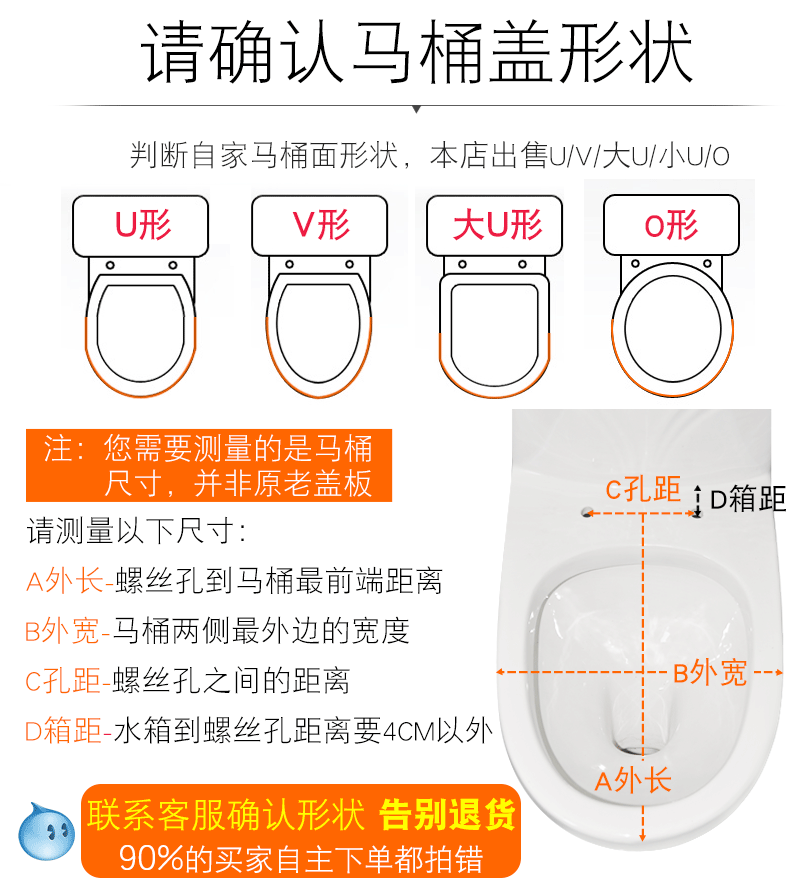 请确认马桶盖形状

判断自家马桶面形状，本店出售U/V/大U/小U/O

U形

V形

大U形

O形

注：您需要测量的是马桶尺寸，并非原老盖板

请测量以下尺寸：

A外长-螺丝孔到马桶最前端距离

B外宽-马桶两侧最外边的宽度

C孔距-螺丝孔之间的距离

D箱距-水箱到螺丝孔距离要4CM以外

C孔距

D箱距

B外宽

A外长

联系客服确认形状 告别退货
90%的买家自主下单都拍错