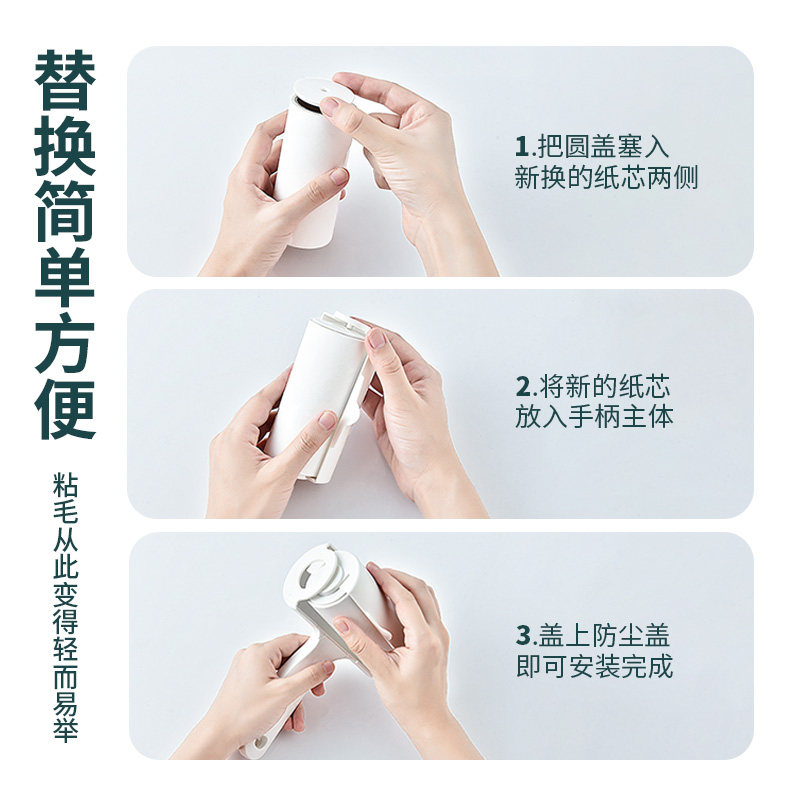 替换简单方便

粘毛从此变得轻而易举

1.把圆盖塞入
新换的纸芯两侧

2.将新的纸芯
放入手柄主体

3.盖上防尘盖
即可安装完成