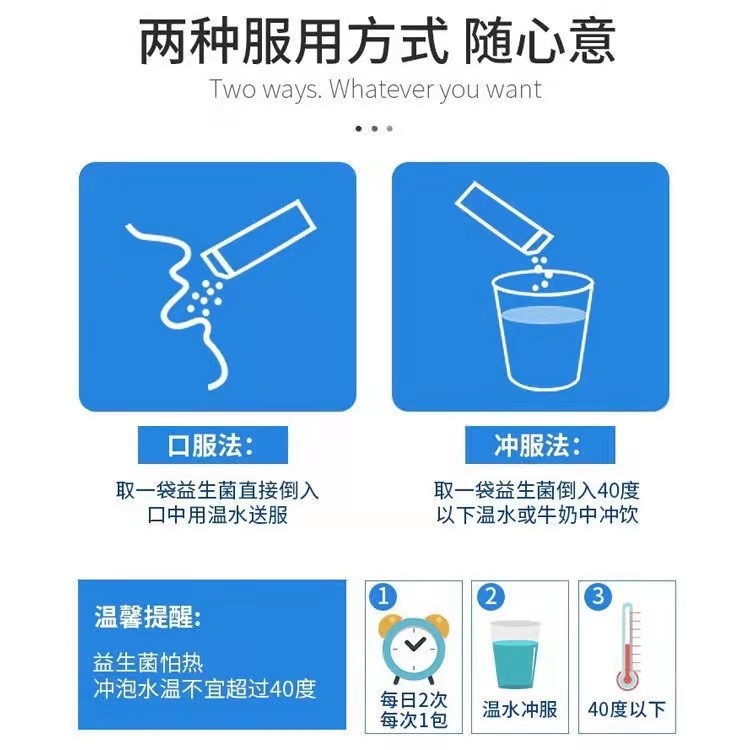 两种服用方式 随心意

Two ways. Whatever you want

口服法：

取一袋益生菌直接倒入口中用温水送服

冲服法：

取一袋益生菌倒入40度以下温水或牛奶中冲饮

温馨提醒：

益生菌怕热
冲泡水温不宜超过40度

1
每日2次
每次1包

2
温水冲服

3
40度以下