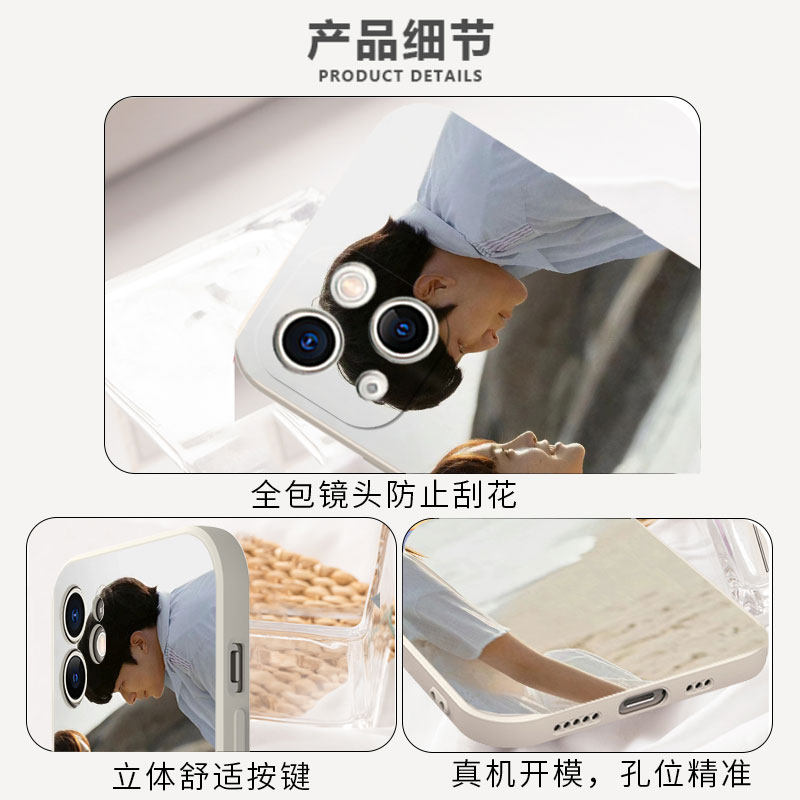 产品细节
PRODUCT DETAILS

全包镜头防止刮花

立体舒适按键

真机开模，孔位精准