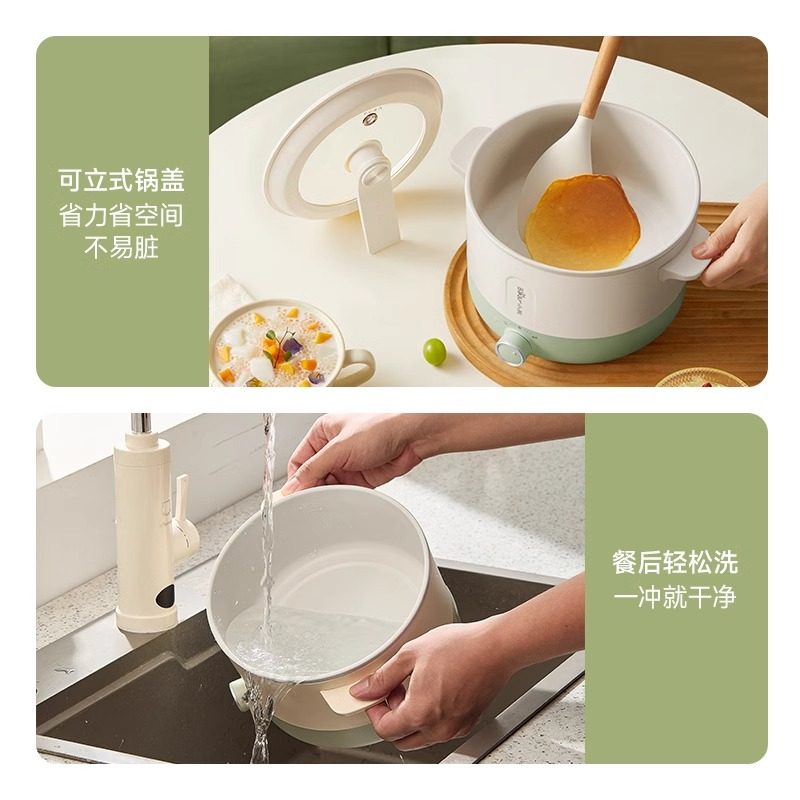 可立式锅盖
省力省空间
不易脏

餐后轻松洗
一冲就干净