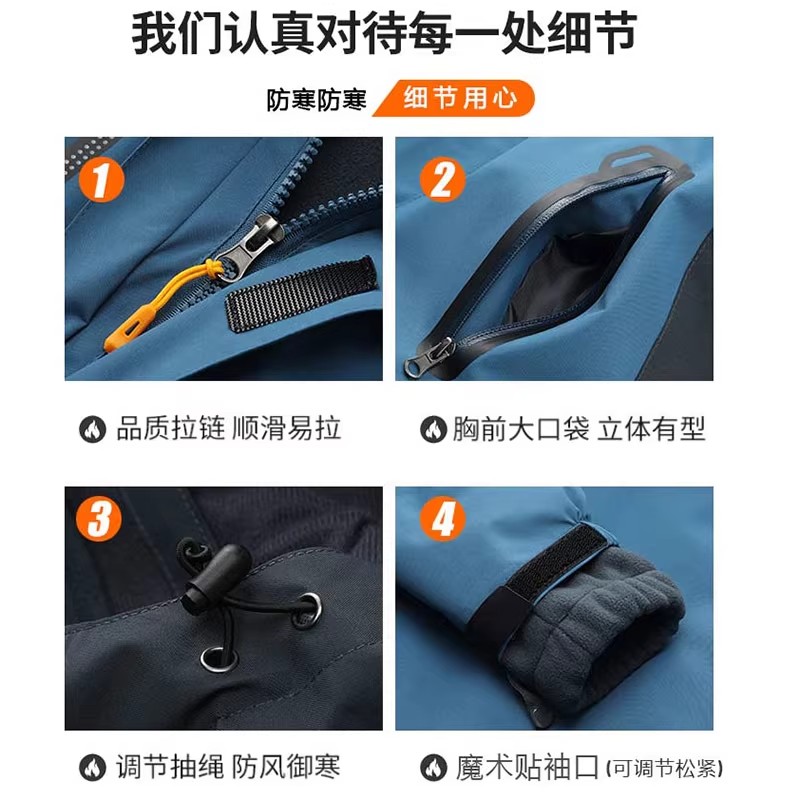 我们认真对待每一处细节

防寒防寒 细节用心

1

2

品质拉链 顺滑易拉

胸前大口袋 立体有型

3

4

调节抽绳 防风御寒

魔术贴袖口(可调节松紧)