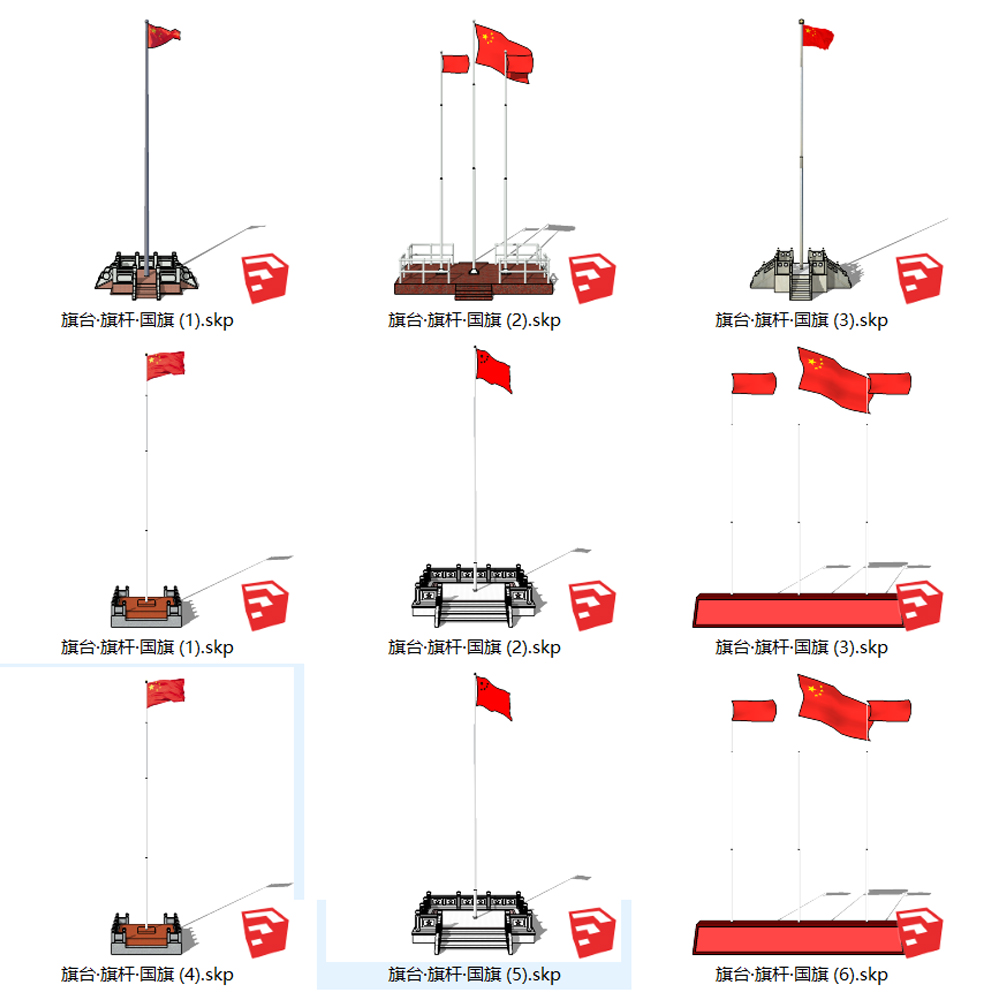 旗台·旗杆·国旗 (1).skp

旗台·旗杆·国旗 (2).skp

旗台·旗杆·国旗 (3).skp

旗台·旗杆·国旗 (1).skp

旗台·旗杆·国旗 (2).skp

旗台·旗杆·国旗 (3).skp

旗台·旗杆·国旗 (4).skp

旗台·旗杆·国旗 (5).skp

旗台·旗杆·国旗 (6).skp