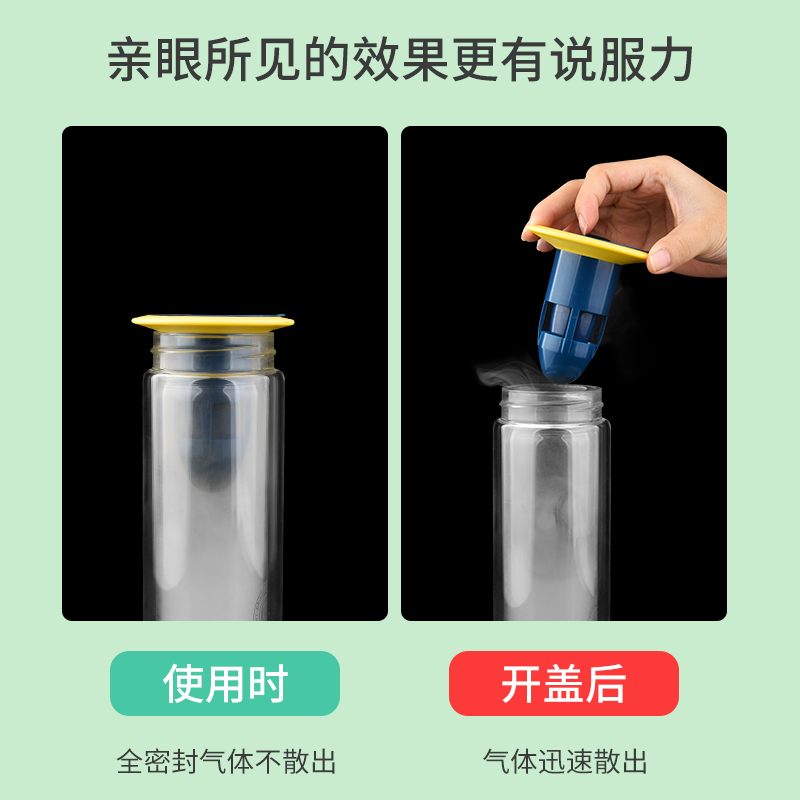 亲眼所见的效果更有说服力

使用时

全密封气体不散出

开盖后

气体迅速散出