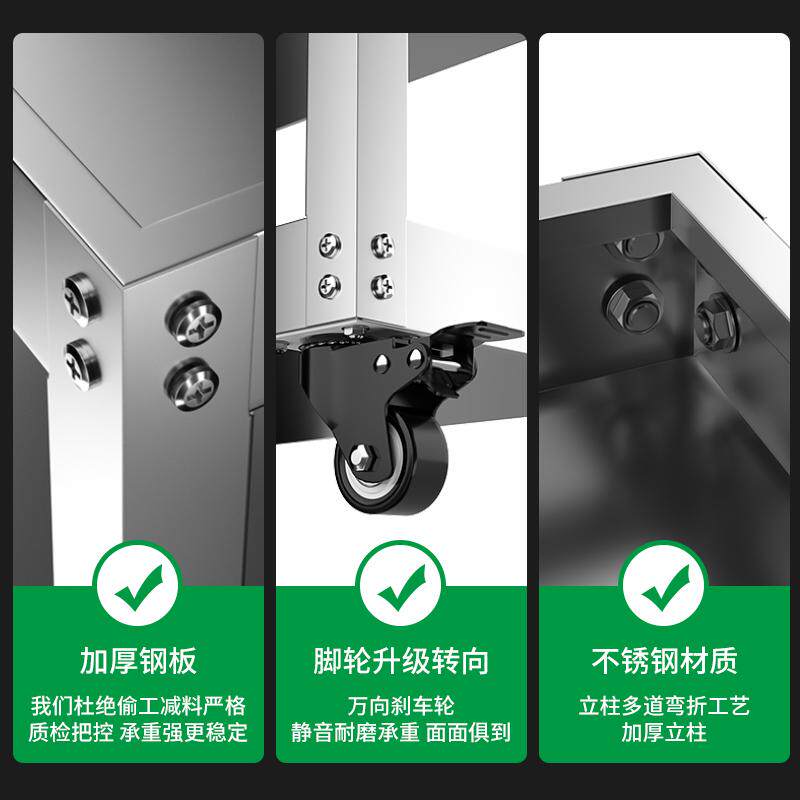 加厚钢板

我们杜绝偷工减料严格质检把控 承重强更稳定

脚轮升级转向

万向刹车轮
静音耐磨承重 面面俱到

不锈钢材质

立柱多道弯折工艺
加厚立柱