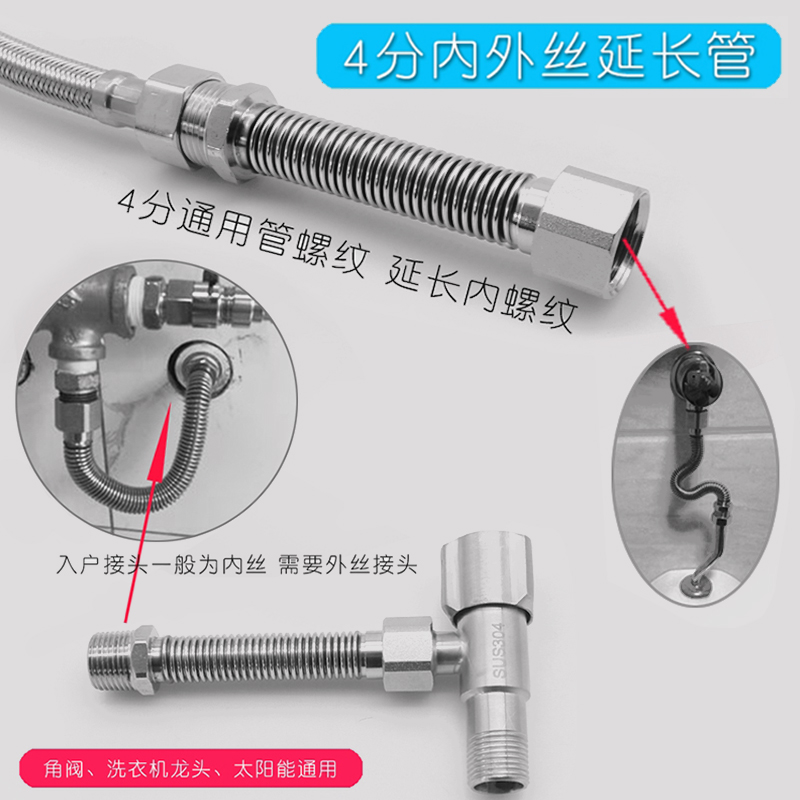 4分内外丝延长管

4分通用管螺纹 延长内螺纹

入户接头一般为内丝 需要外丝接头

SUS304

角阀、洗衣机龙头、太阳能通用