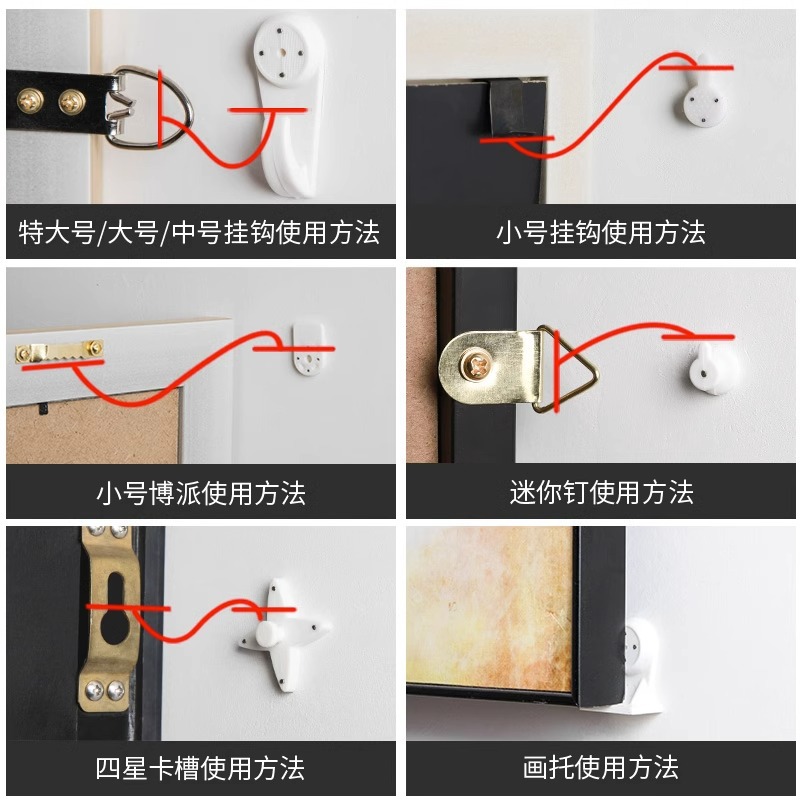 特大号/大号/中号挂钩使用方法

小号挂钩使用方法

小号博派使用方法

迷你钉使用方法

四星卡槽使用方法

画托使用方法