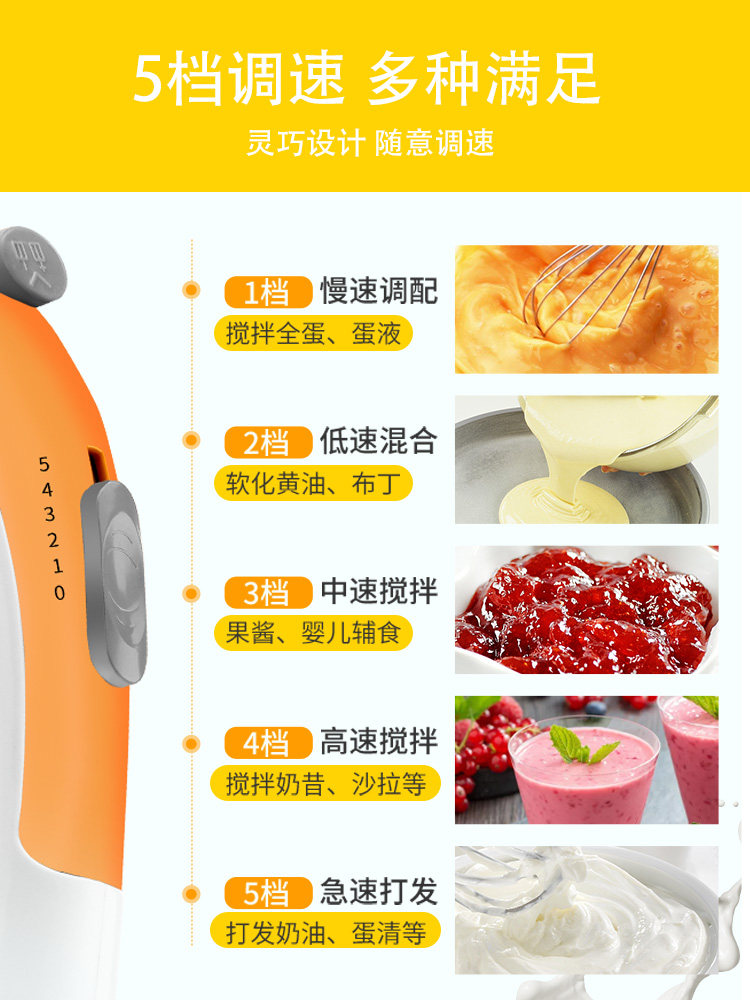 5档调速 多种满足

灵巧设计 随意调速

5
4
3
2
1
0

1档 慢速调配
搅拌全蛋、蛋液

2档 低速混合
软化黄油、布丁

3档 中速搅拌
果酱、婴儿辅食

4档 高速搅拌
搅拌奶昔、沙拉等

5档 急速打发
打发奶油、蛋清等