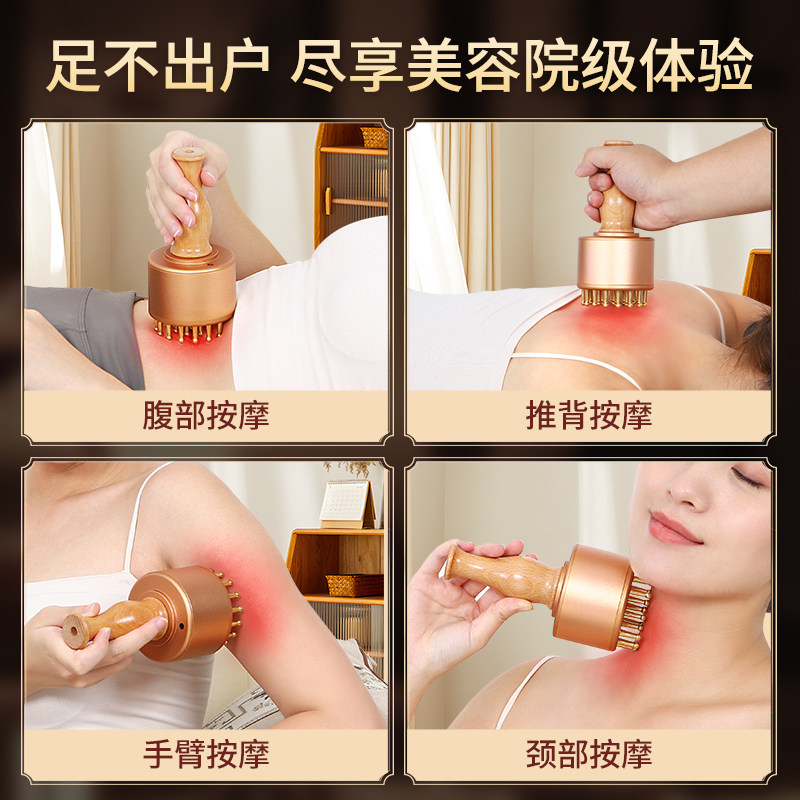 足不出户 尽享美容院级体验

腹部按摩

推背按摩

手臂按摩

颈部按摩