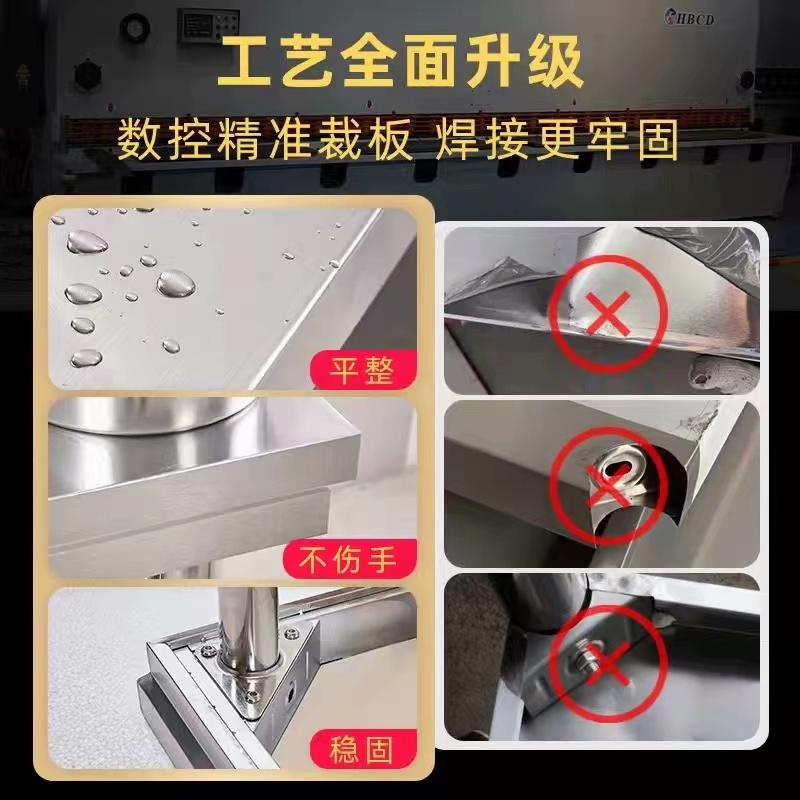 HBCD

工艺全面升级

数控精准裁板 焊接更牢固

平整

不伤手

稳固