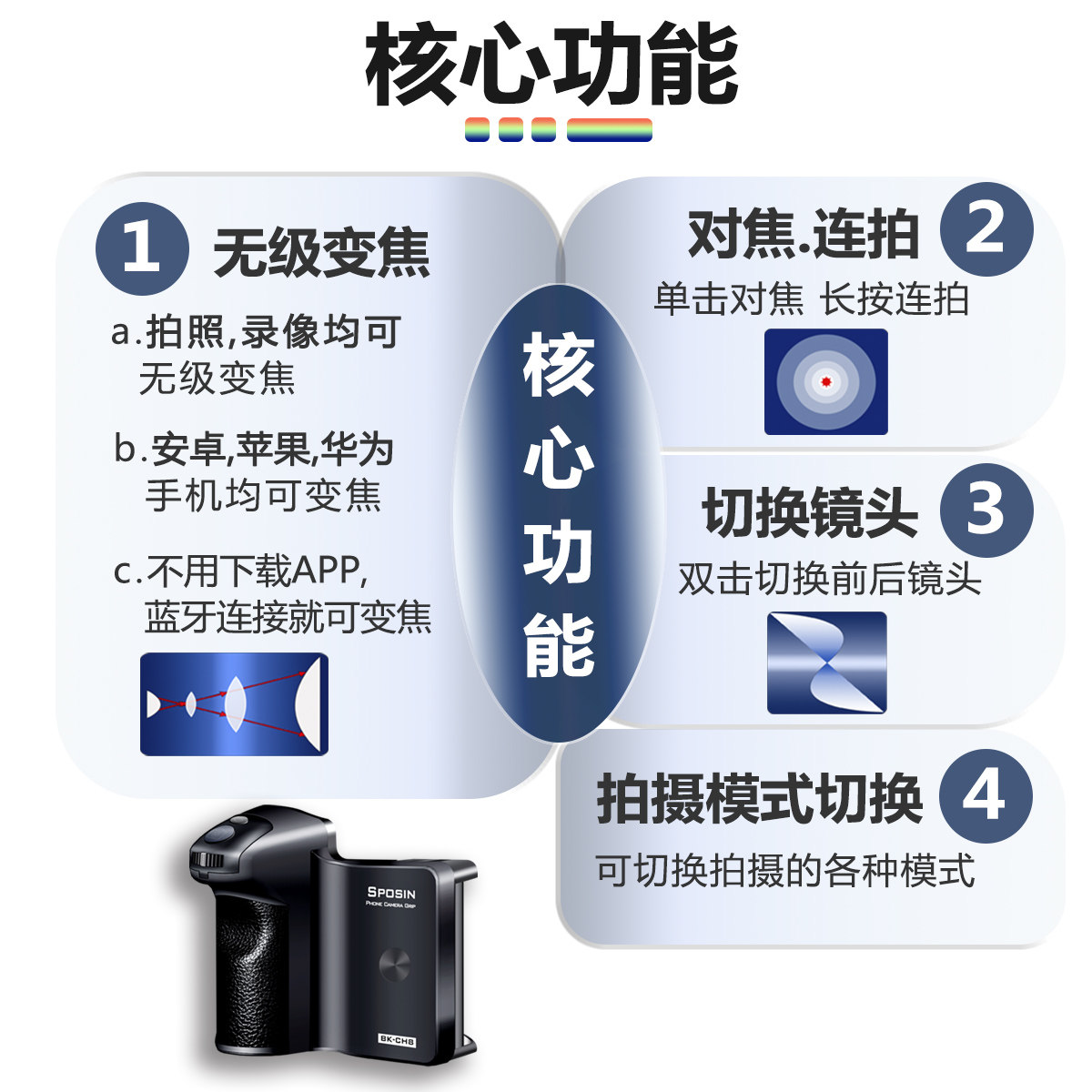 核心功能

1 无级变焦

a.拍照,录像均可无级变焦

b.安卓,苹果,华为手机均可变焦

c.不用下载APP,蓝牙连接就可变焦

核心功能

对焦.连拍 2

单击对焦 长按连拍

切换镜头 3

双击切换前后镜头

拍摄模式切换 4

可切换拍摄的各种模式

SPOSIN
PHONE CAMERA GRIP

BK-CH8