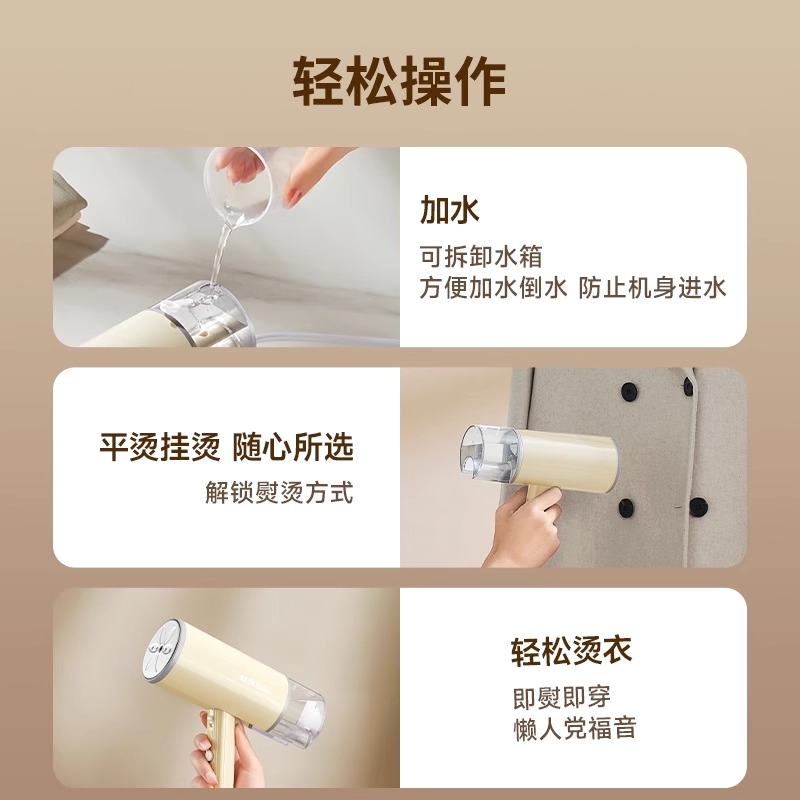 轻松操作

加水

可拆卸水箱
方便加水倒水 防止机身进水

平烫挂烫 随心所选

解锁熨烫方式

轻松烫衣

即熨即穿
懒人党福音