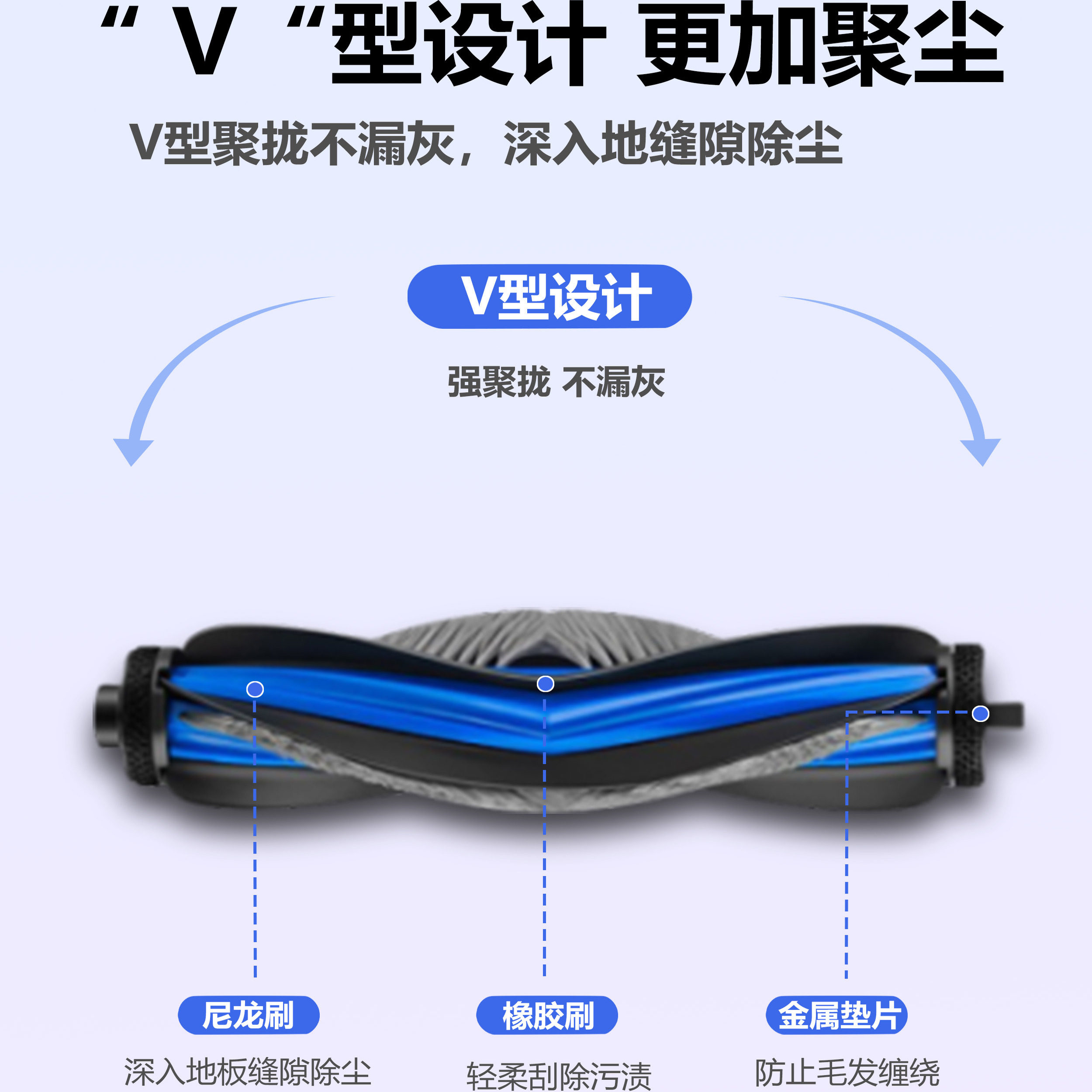 “ V “型设计 更加聚尘

V型聚拢不漏灰，深入地缝隙除尘

V型设计

强聚拢 不漏灰

尼龙刷

深入地板缝隙除尘

橡胶刷

轻柔刮除污渍

金属垫片

防止毛发缠绕