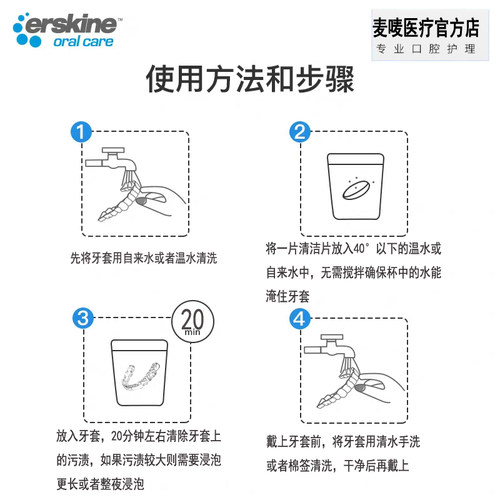 erskine™
oral care

麦唛医疗官方店
专业口腔护理

使用方法和步骤

1

先将牙套用自来水或者温水清洗

2

将一片清洁片放入40°以下的温水或自来水中，无需搅拌确保杯中的水能淹住牙套

3

20 min

放入牙套，20分钟左右清除牙套上的污渍，如果污渍较大则需要浸泡更长或者整夜浸泡

4

戴上牙套前，将牙套用清水手洗或者棉签清洗，干净后再戴上