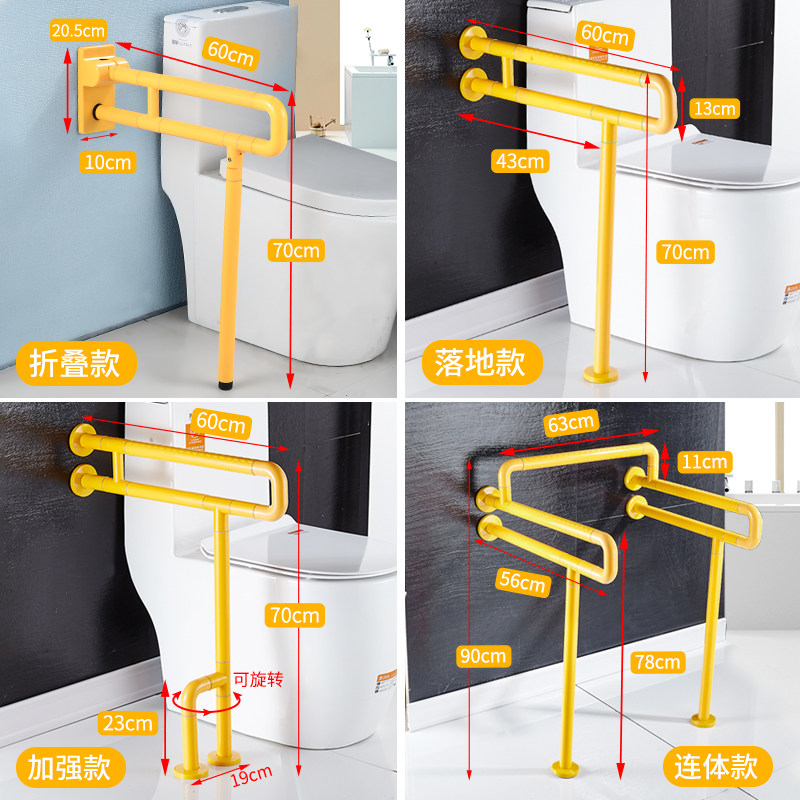 20.5cm
60cm
10cm
70cm
折叠款

60cm
13cm
43cm
70cm
落地款

60cm
70cm
可旋转
23cm
19cm
加强款

63cm
11cm
56cm
90cm
78cm
连体款