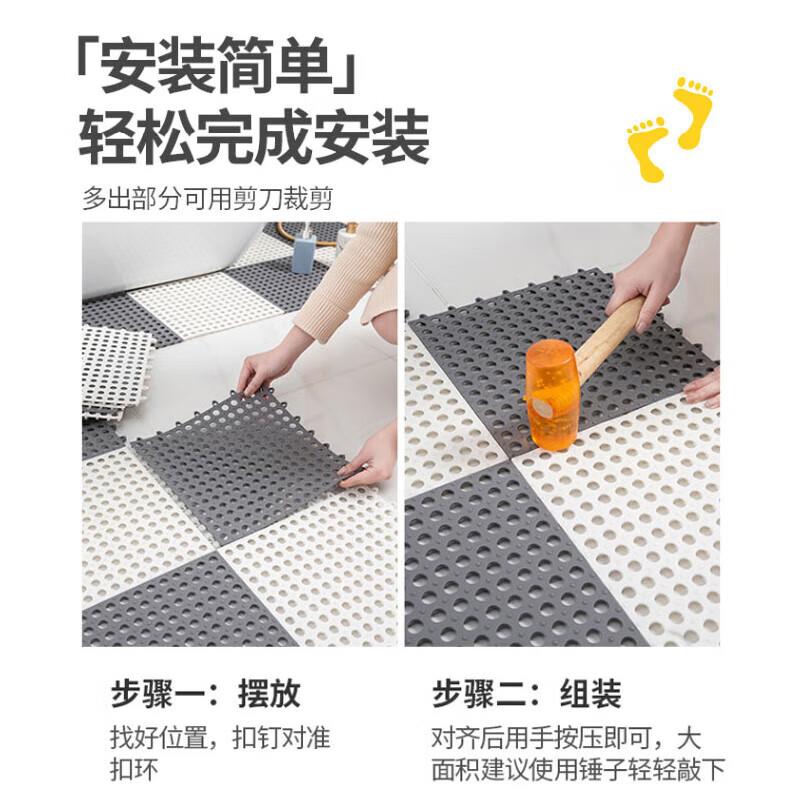 「安装简单」
轻松完成安装

多出部分可用剪刀裁剪

步骤一：摆放

找好位置，扣钉对准扣环

步骤二：组装

对齐后用手按压即可，大面积建议使用锤子轻轻敲下