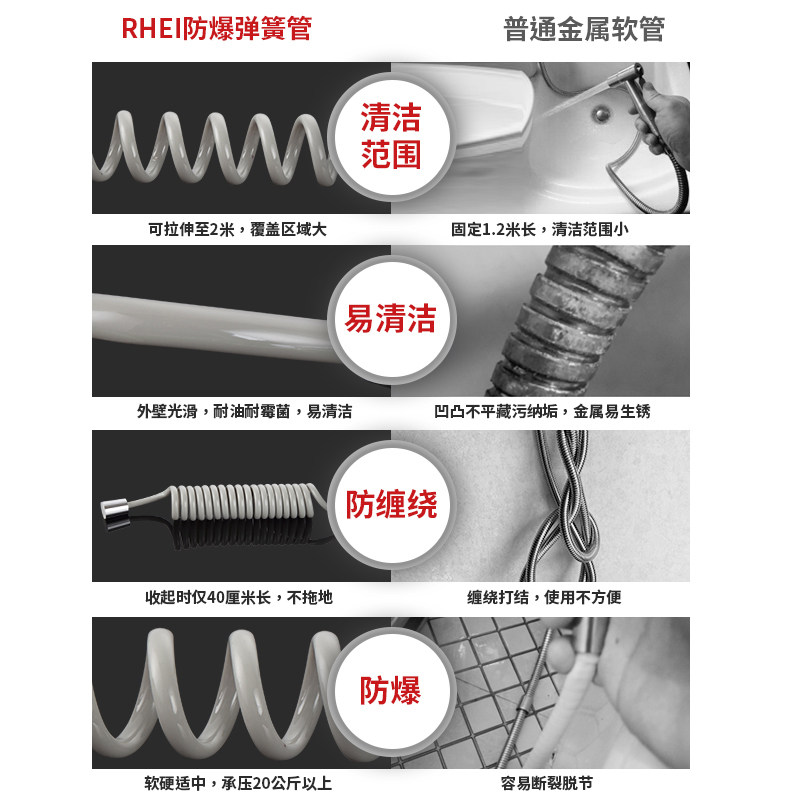 RHEI防爆弹簧管

普通金属软管

清洁范围

可拉伸至2米，覆盖区域大

固定1.2米长，清洁范围小

易清洁

外壁光滑，耐油耐霉菌，易清洁

凹凸不平藏污纳垢，金属易生锈

防缠绕

收起时仅40厘米长，不拖地

缠绕打结，使用不方便

防爆

软硬适中，承压20公斤以上

容易断裂脱节