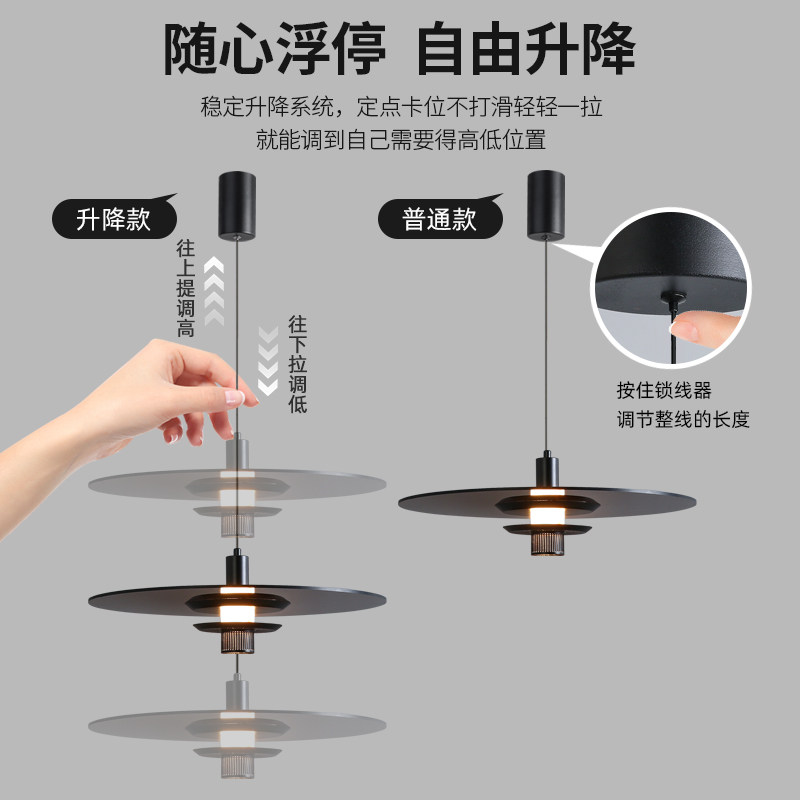 随心浮停 自由升降

稳定升降系统，定点卡位不打滑轻轻一拉
就能调到自己需要得高低位置

升降款

往上提调高

往下拉调低

普通款

按住锁线器
调节整线的长度