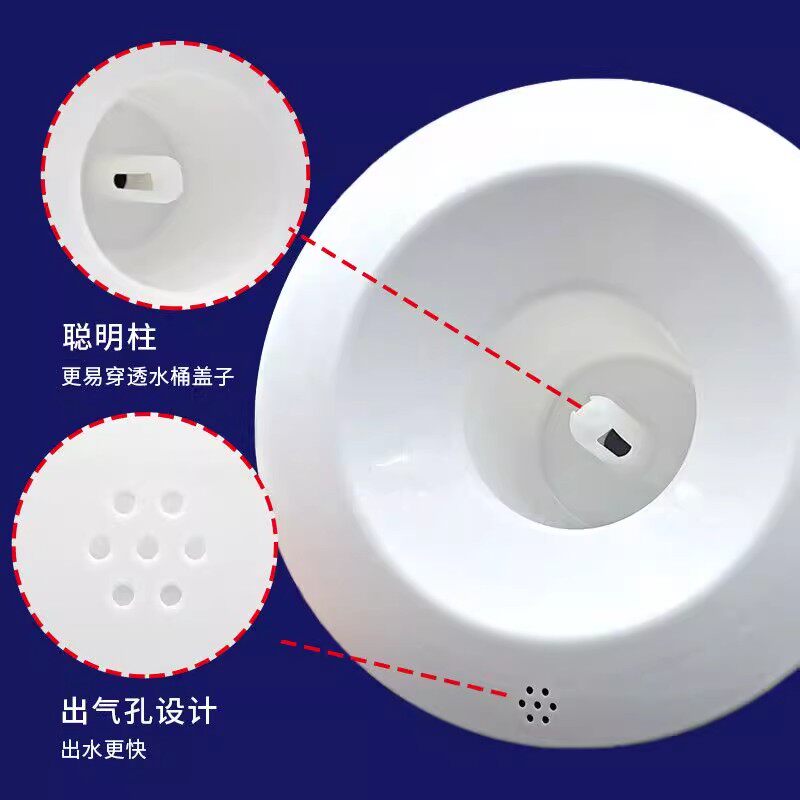 聪明柱
更易穿透水桶盖子

出气孔设计
出水更快