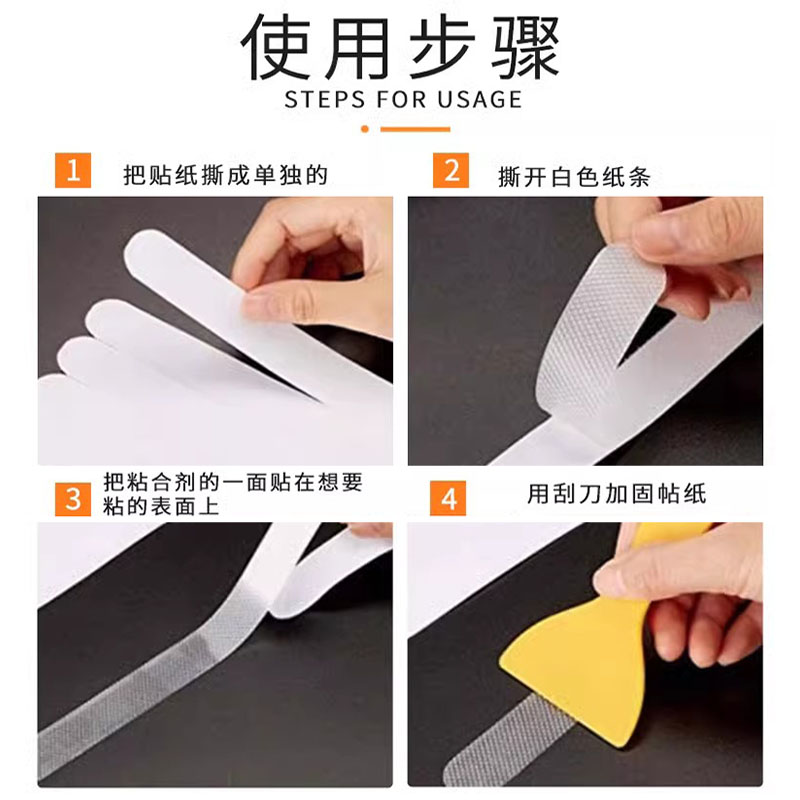 使用步骤
STEPS FOR USAGE

1 把贴纸撕成单独的

2 撕开白色纸条

3 把粘合剂的一面贴在想要粘的表面上

4 用刮刀加固帖纸