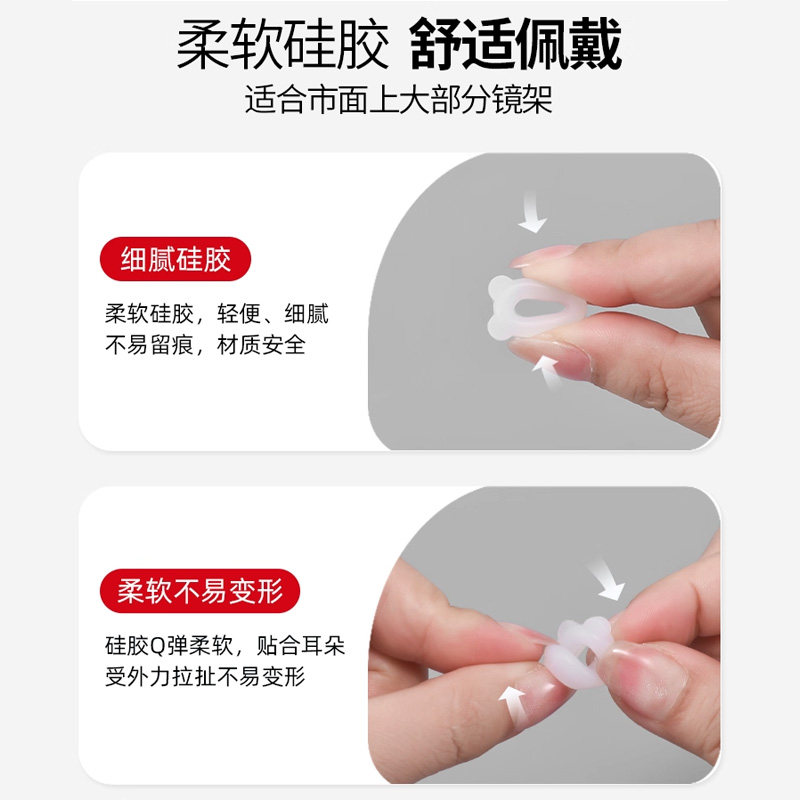 柔软硅胶 舒适佩戴
适合市面上大部分镜架

细腻硅胶

柔软硅胶，轻便、细腻
不易留痕，材质安全

柔软不易变形

硅胶Q弹柔软，贴合耳朵
受外力拉扯不易变形