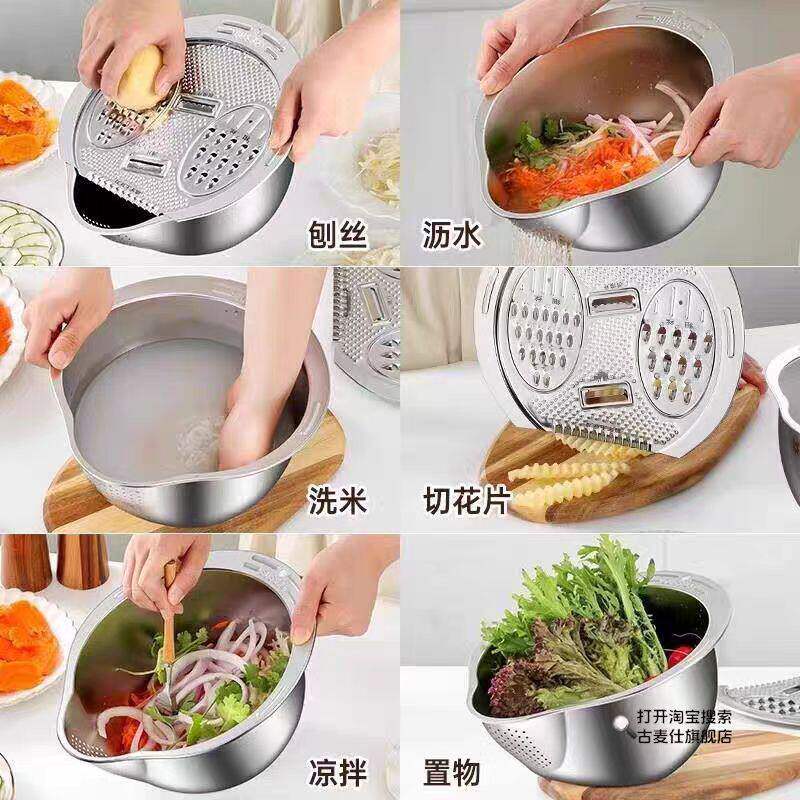 刨丝

沥水

洗米

切花片

凉拌

置物

打开淘宝搜索
古麦仕旗舰店