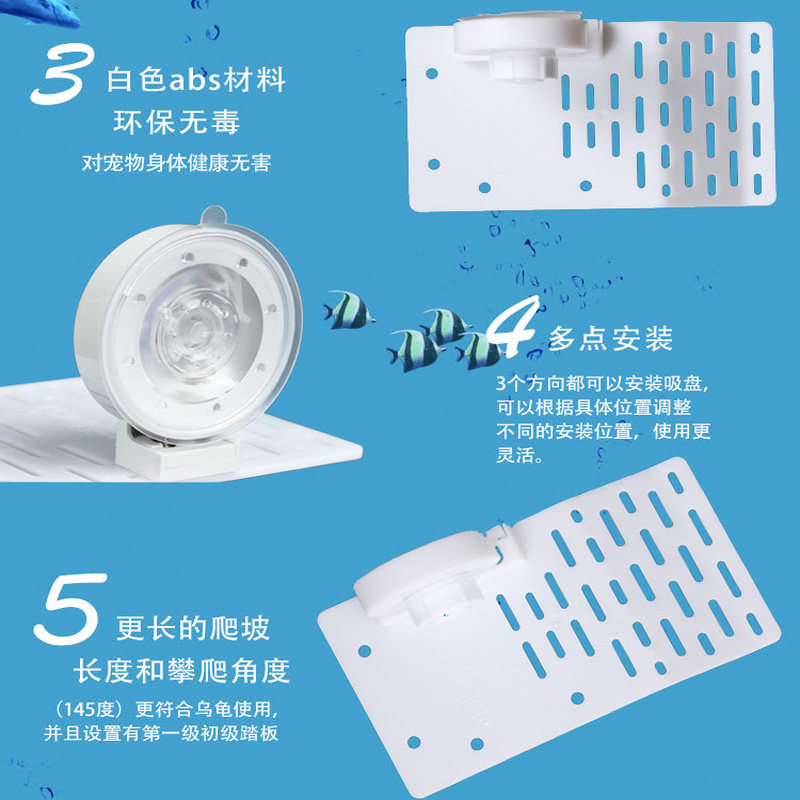 3 白色abs材料
环保无毒
对宠物身体健康无害

4 多点安装
3个方向都可以安装吸盘，可以根据具体位置调整不同的安装位置，使用更灵活。

5 更长的爬坡
长度和攀爬角度
（145度）更符合乌龟使用，并且设置有第一级初级踏板