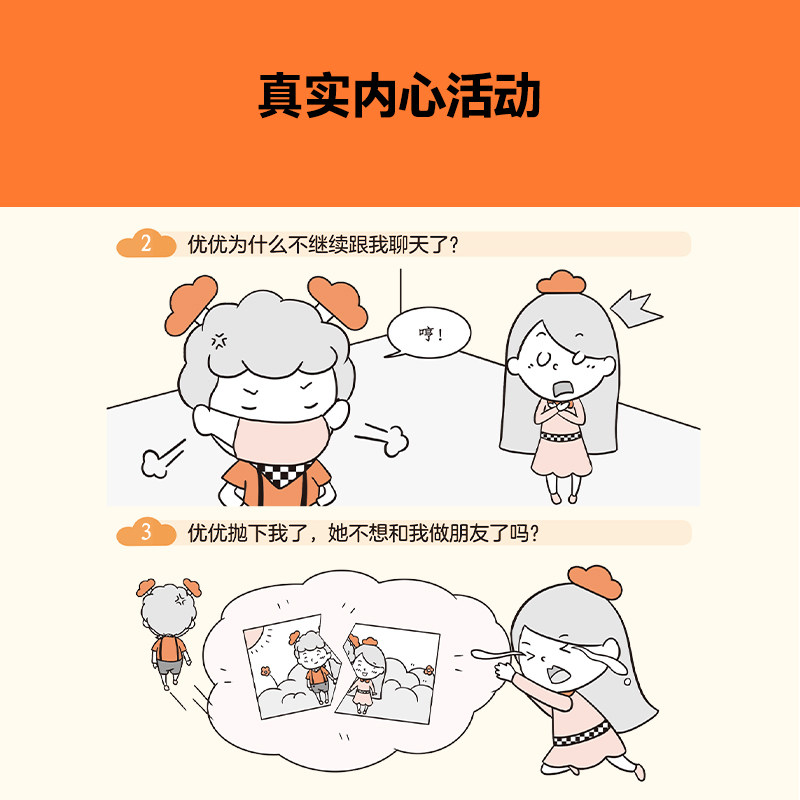 真实内心活动

2 优优为什么不继续跟我聊天了？

哼！

3 优优抛下我了，她不想和我做朋友了吗？