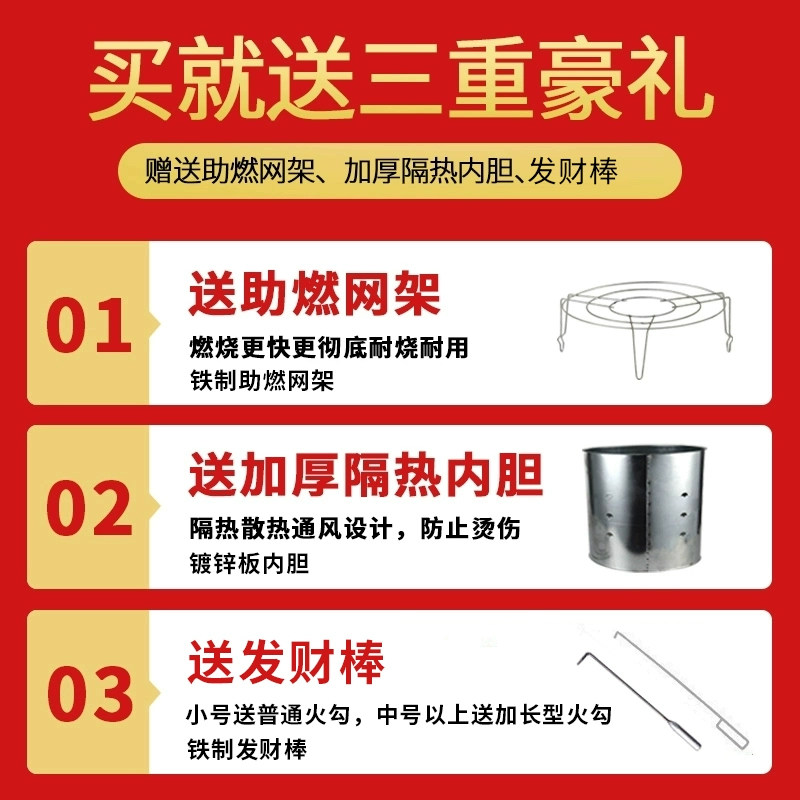 买就送三重豪礼

赠送助燃网架、加厚隔热内胆、发财棒

01

送助燃网架

燃烧更快更彻底耐烧耐用

铁制助燃网架

02

送加厚隔热内胆

隔热散热通风设计，防止烫伤

镀锌板内胆

03

送发财棒

小号送普通火勾，中号以上送加长型火勾

铁制发财棒