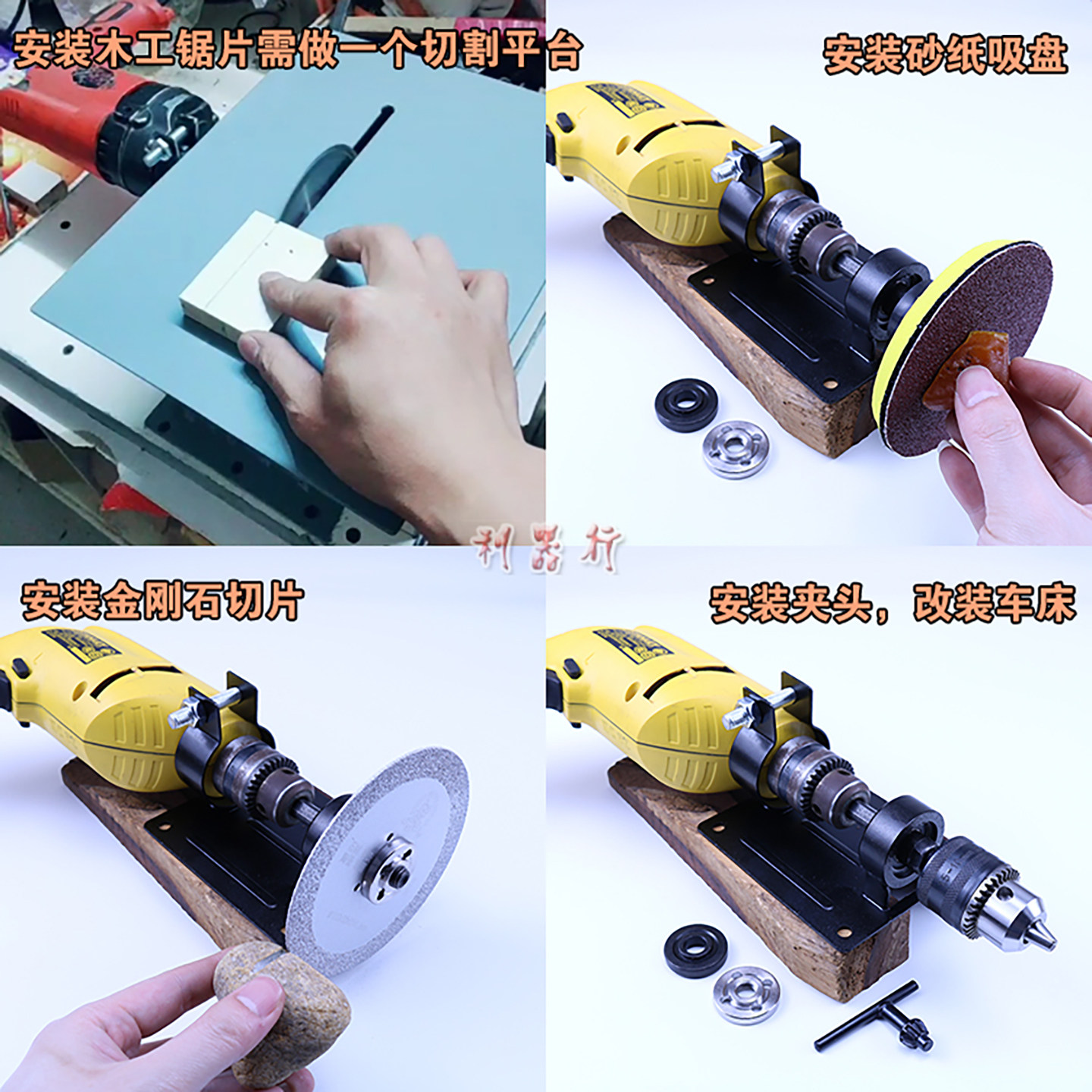 安装木工锯片需做一个切割平台

安装砂纸吸盘

利器行

安装金刚石切片

安装夹头，改装车床