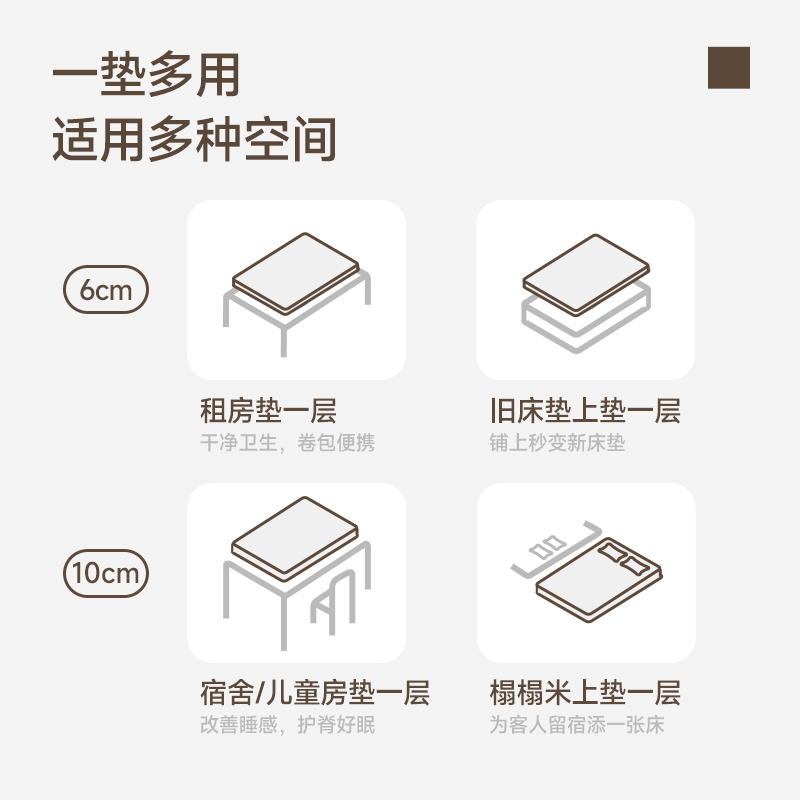 一垫多用
适用多种空间

6cm

租房垫一层
干净卫生，卷包便携

旧床垫上垫一层
铺上秒变新床垫

10cm

宿舍/儿童房垫一层
改善睡感，护脊好眠

榻榻米上垫一层
为客人留宿添一张床