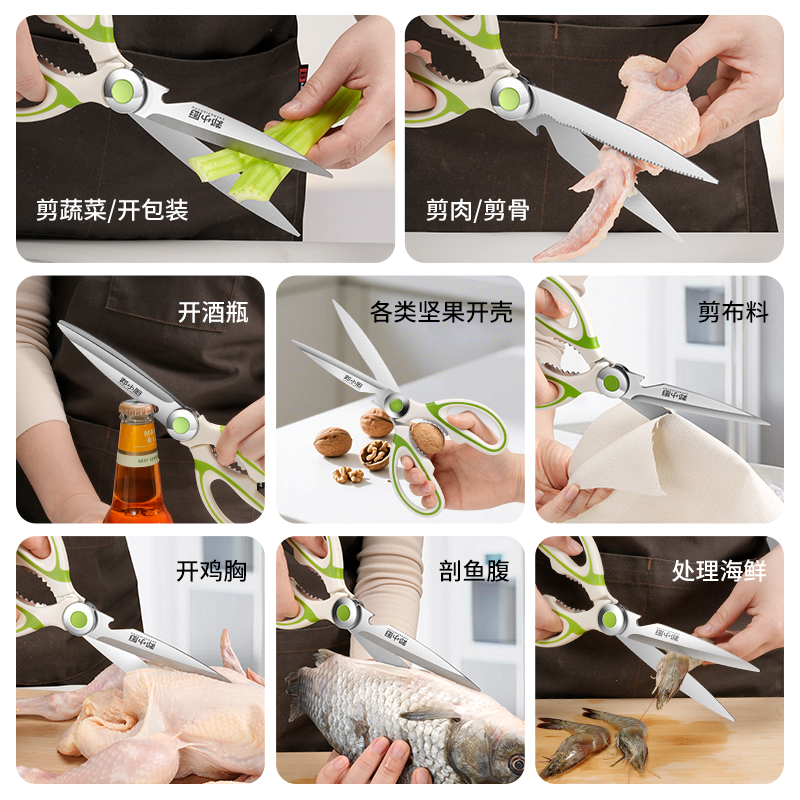 剪蔬菜/开包装

剪肉/剪骨

开酒瓶

各类坚果开壳

剪布料

开鸡胸

剖鱼腹

处理海鲜