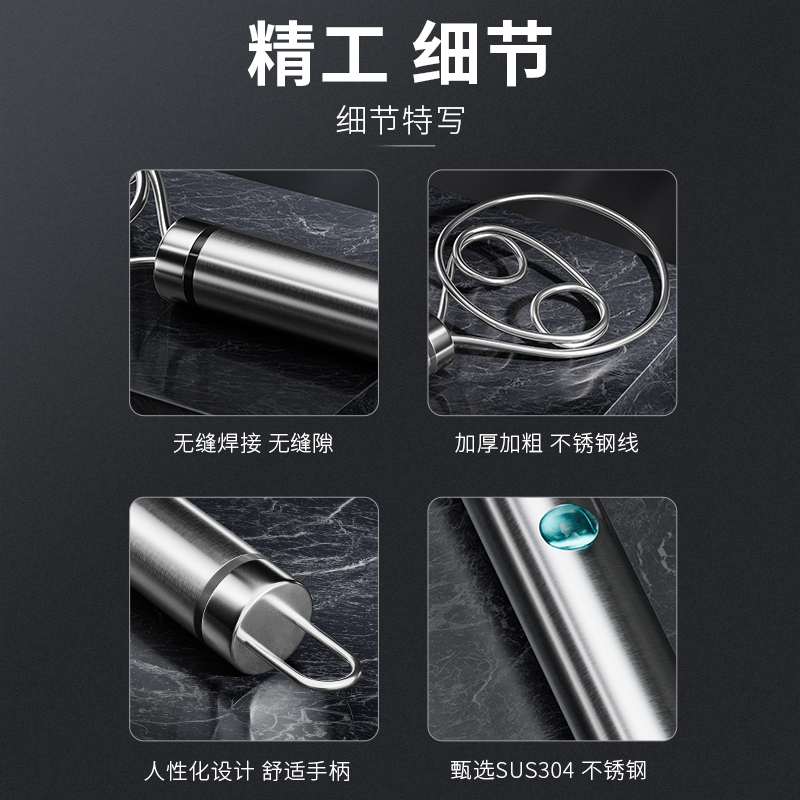 精工 细节

细节特写

无缝焊接 无缝隙

加厚加粗 不锈钢线

人性化设计 舒适手柄

甄选SUS304 不锈钢