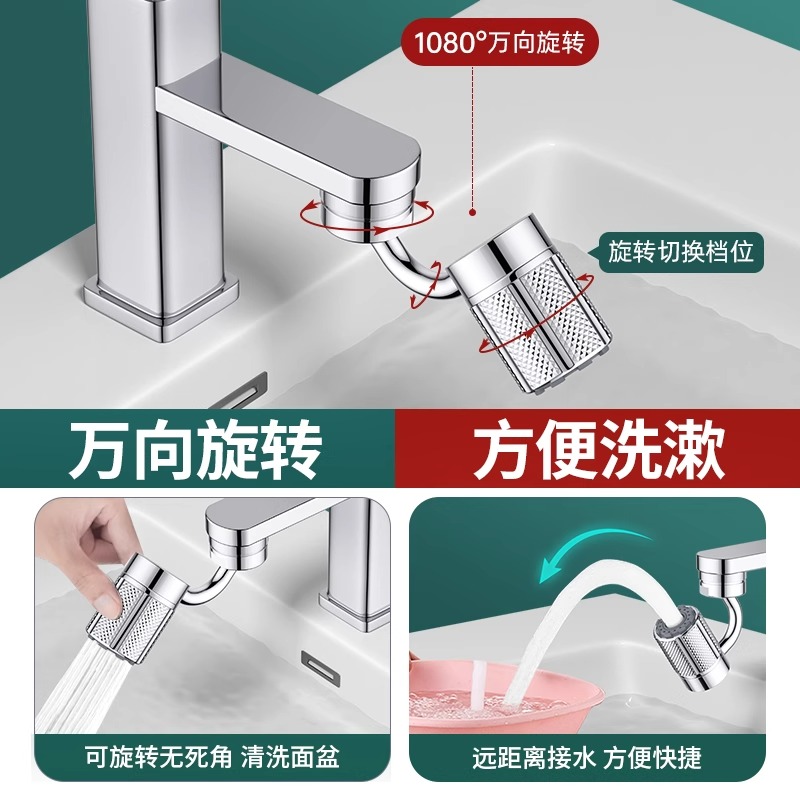 1080°万向旋转

旋转切换档位

万向旋转

方便洗漱

可旋转无死角 清洗面盆

远距离接水 方便快捷