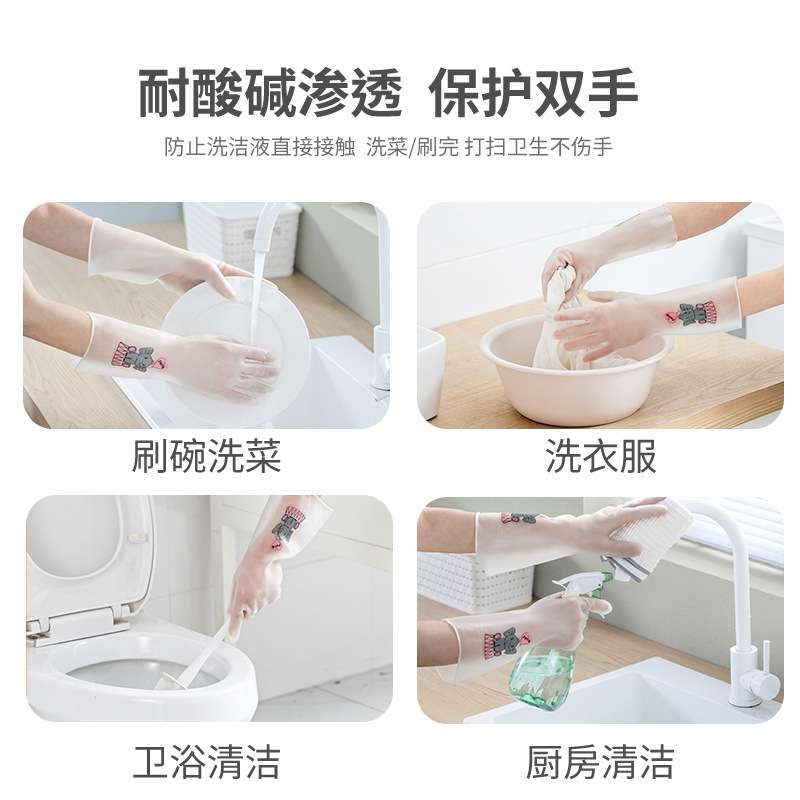 耐酸碱渗透 保护双手

防止洗洁液直接接触 洗菜/刷完 打扫卫生不伤手

刷碗洗菜

洗衣服

卫浴清洁

厨房清洁