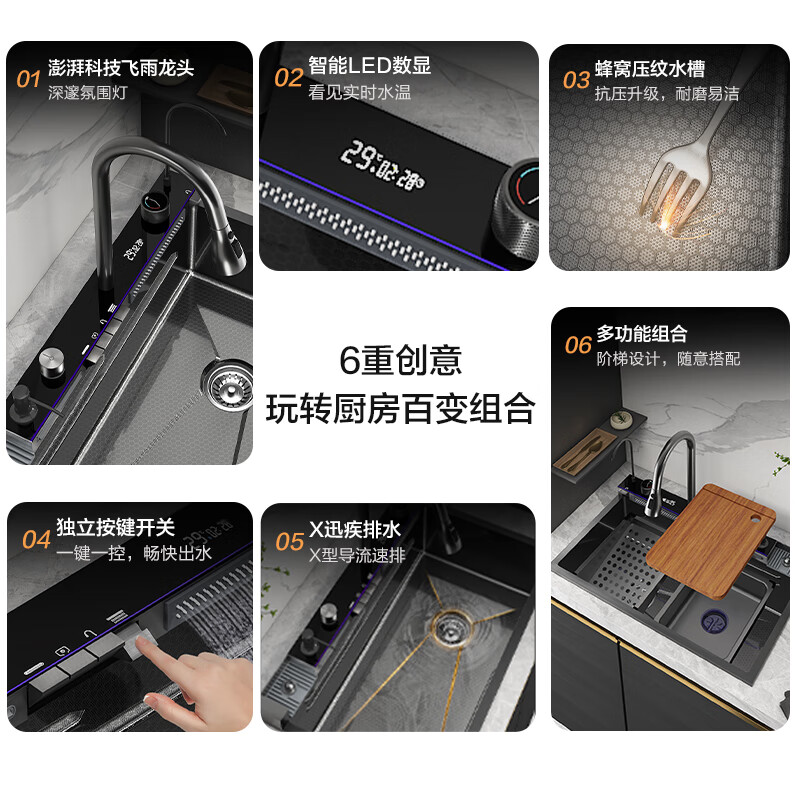 01 澎湃科技飞雨龙头
深邃氛围灯

02 智能LED数显
看见实时水温

29°C

03 蜂窝压纹水槽
抗压升级，耐磨易洁

6重创意
玩转厨房百变组合

06 多功能组合
阶梯设计，随意搭配

04 独立按键开关
一键一控，畅快出水

05 X迅疾排水
X型导流速排