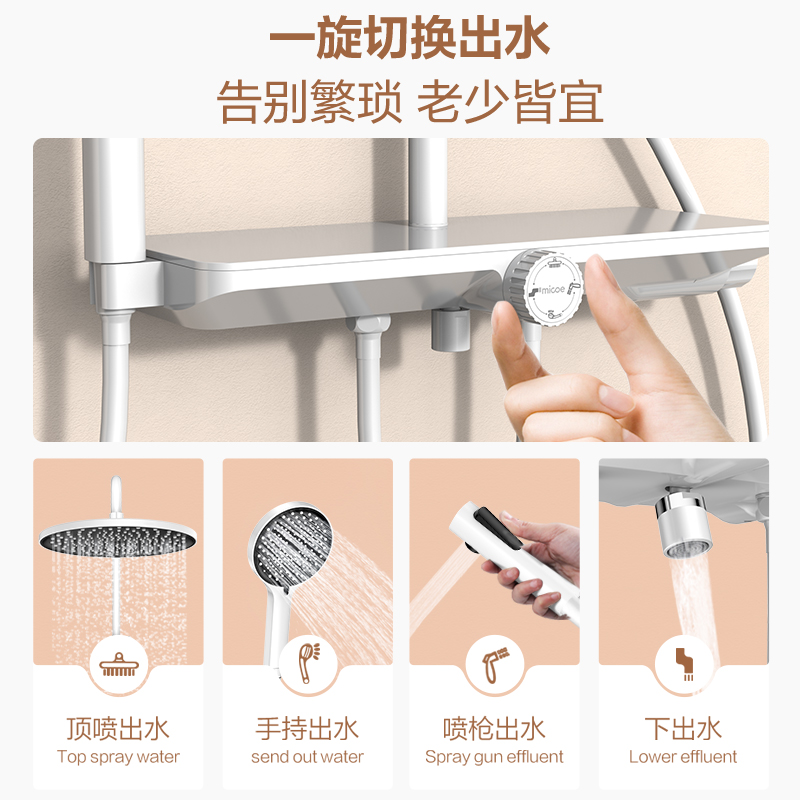 一旋切换出水
告别繁琐 老少皆宜

micoe

顶喷出水
Top spray water

手持出水
send out water

喷枪出水
Spray gun effluent

下出水
Lower effluent