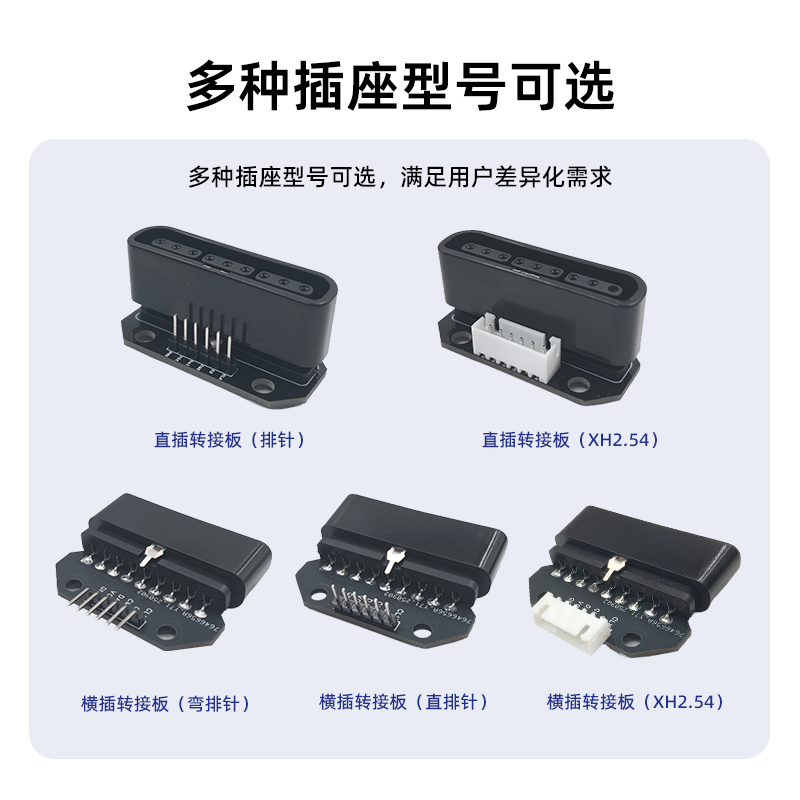 多种插座型号可选

多种插座型号可选，满足用户差异化需求

直插转接板（排针）

直插转接板（XH2.54）

横插转接板（弯排针）

横插转接板（直排针）

横插转接板（XH2.54）