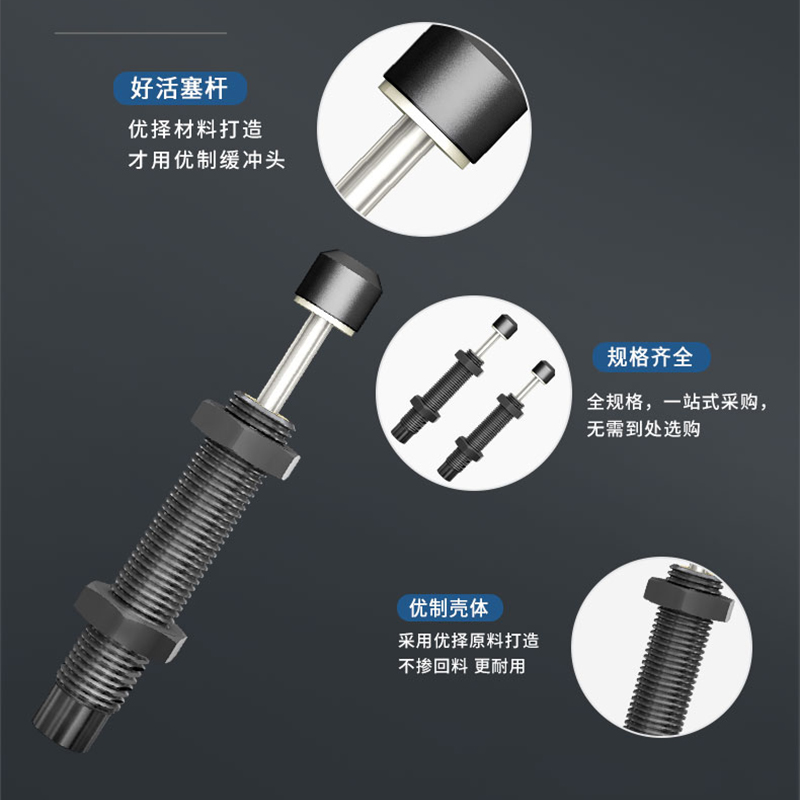 好活塞杆

优择材料打造
才用优制缓冲头

规格齐全

全规格，一站式采购，
无需到处选购

优制壳体

采用优择原料打造
不掺回料 更耐用