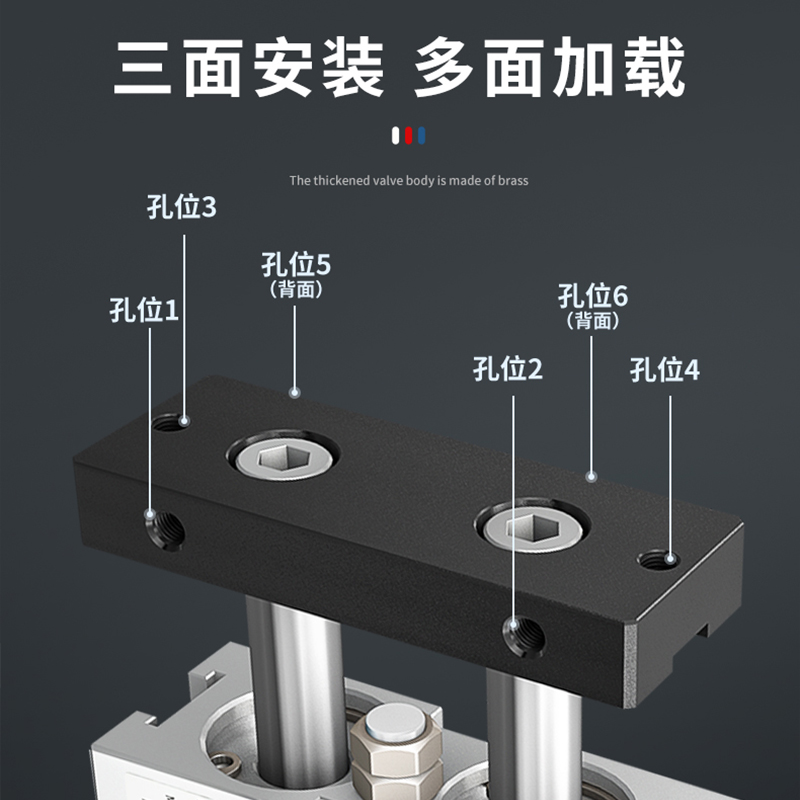 三面安装 多面加载

The thickened valve body is made of brass

孔位3

孔位5
(背面)

孔位1

孔位6
(背面)

孔位2

孔位4