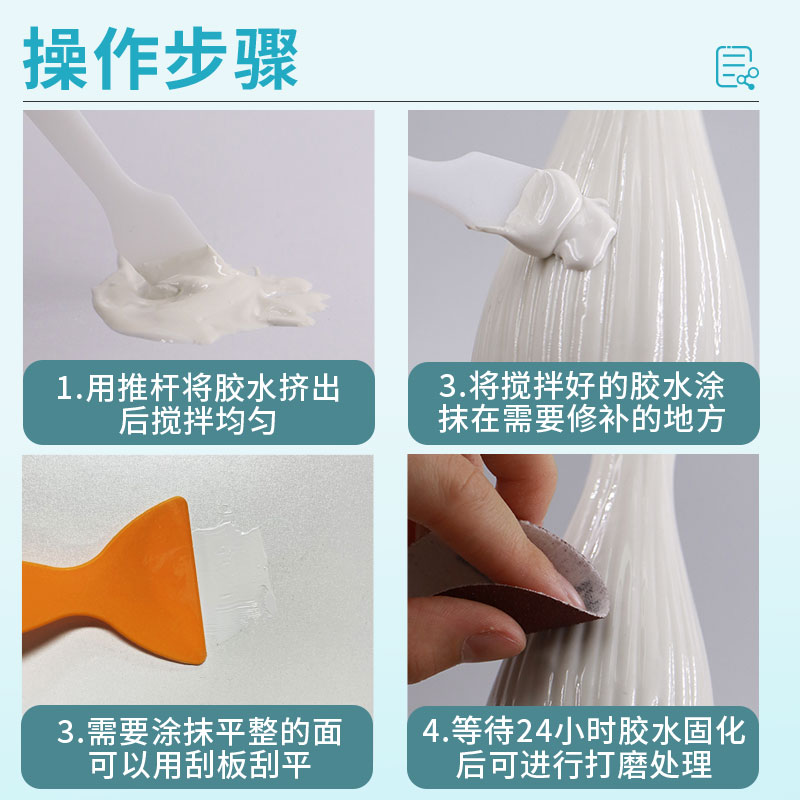 操作步骤

1.用推杆将胶水挤出后搅拌均匀

3.将搅拌好的胶水涂抹在需要修补的地方

3.需要涂抹平整的面可以用刮板刮平

4.等待24小时胶水固化后可进行打磨处理