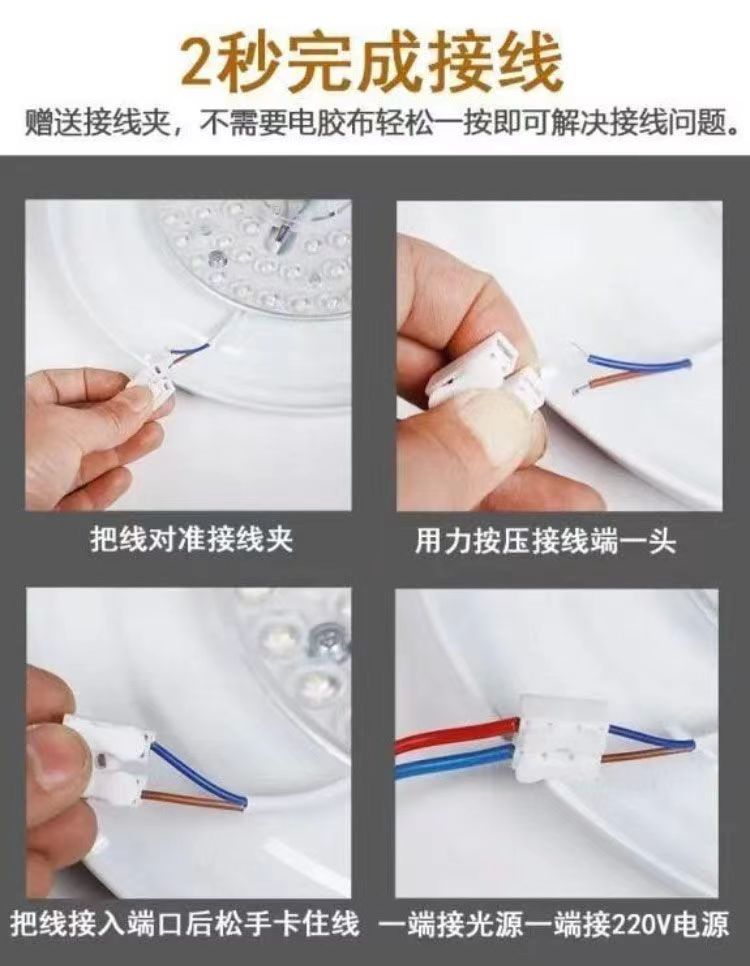 2秒完成接线

赠送接线夹，不需要电胶布轻松一按即可解决接线问题。

把线对准接线夹

用力按压接线端一头

把线接入端口后松手卡住线

一端接光源一端接220V电源