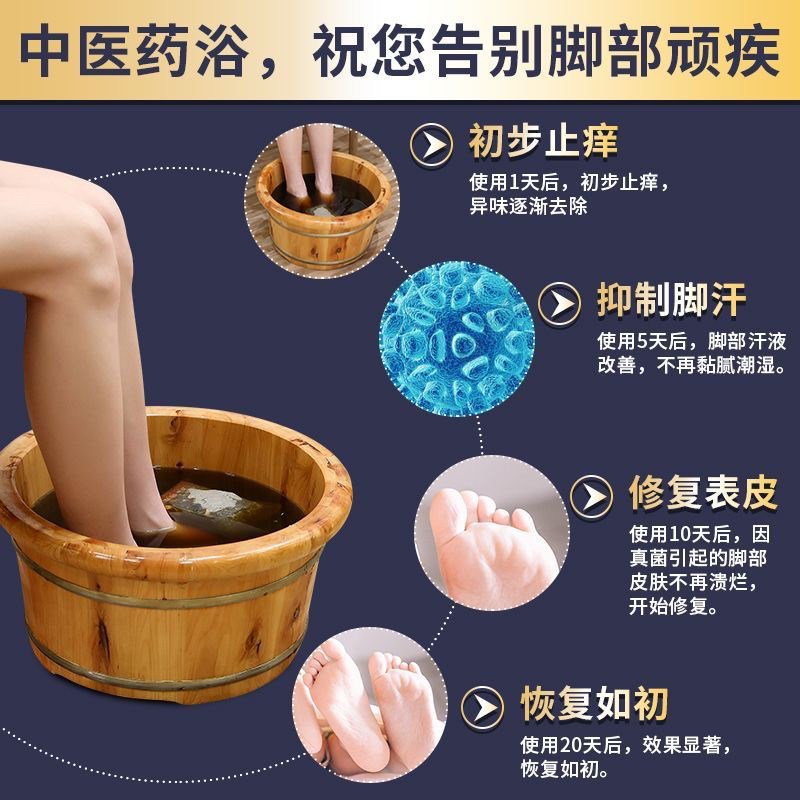 中医药浴，祝您告别脚部顽疾

初步止痒

使用1天后，初步止痒，异味逐渐去除

抑制脚汗

使用5天后，脚部汗液改善，不再黏腻潮湿。

修复表皮

使用10天后，因真菌引起的脚部皮肤不再溃烂，开始修复。

恢复如初

使用20天后，效果显著，恢复如初。