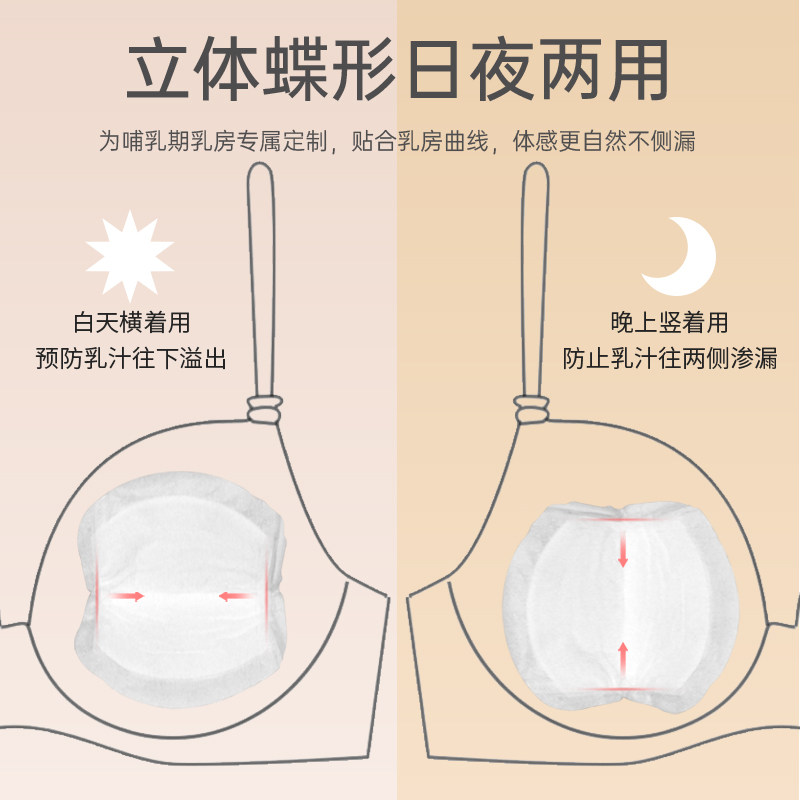 立体蝶形日夜两用

为哺乳期乳房专属定制，贴合乳房曲线，体感更自然不侧漏

白天横着用
预防乳汁往下溢出

晚上竖着用
防止乳汁往两侧渗漏