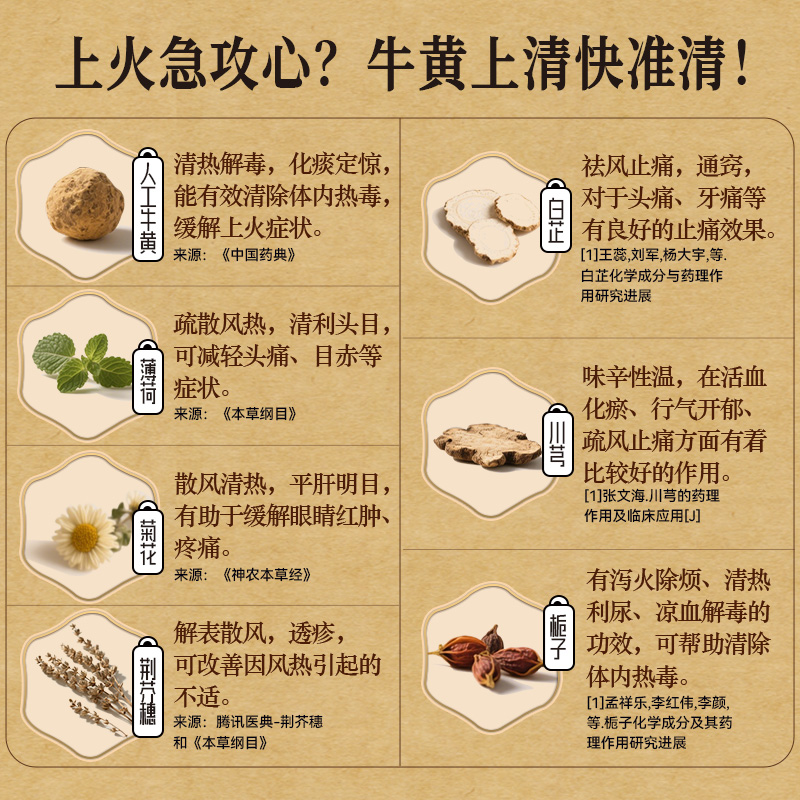 上火急攻心？牛黄上清快准清！

人工牛黄

清热解毒，化痰定惊，能有效清除体内热毒，缓解上火症状。
来源：《中国药典》

薄荷

疏散风热，清利头目，可减轻头痛、目赤等症状。
来源：《本草纲目》

菊花

散风清热，平肝明目，有助于缓解眼睛红肿、疼痛。
来源：《神农本草经》

荆芥穗

解表散风，透疹，可改善因风热引起的不适。
来源：腾讯医典-荆芥穗和《本草纲目》

白芷

祛风止痛，通窍，对于头痛、牙痛等有良好的止痛效果。
[1]王蕊,刘军,杨大宇,等.白芷化学成分与药理作用研究进展

川芎

味辛性温，在活血化瘀、行气开郁、疏风止痛方面有着比较好的作用。
[1]张文海.川芎的药理作用及临床应用[J]

栀子

有泻火除烦、清热利尿、凉血解毒的功效，可帮助清除体内热毒。
[1]孟祥乐,李红伟,李颜,等.栀子化学成分及其药理作用研究进展